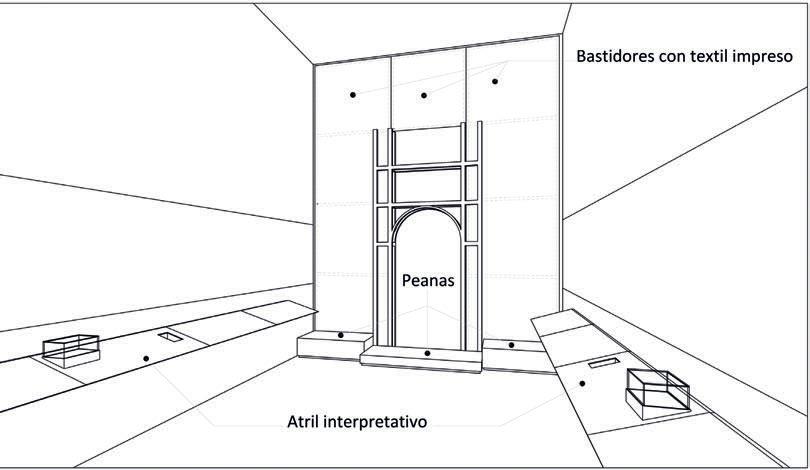 Bastidores con textil impreso

Peanas

Atril interpretativo