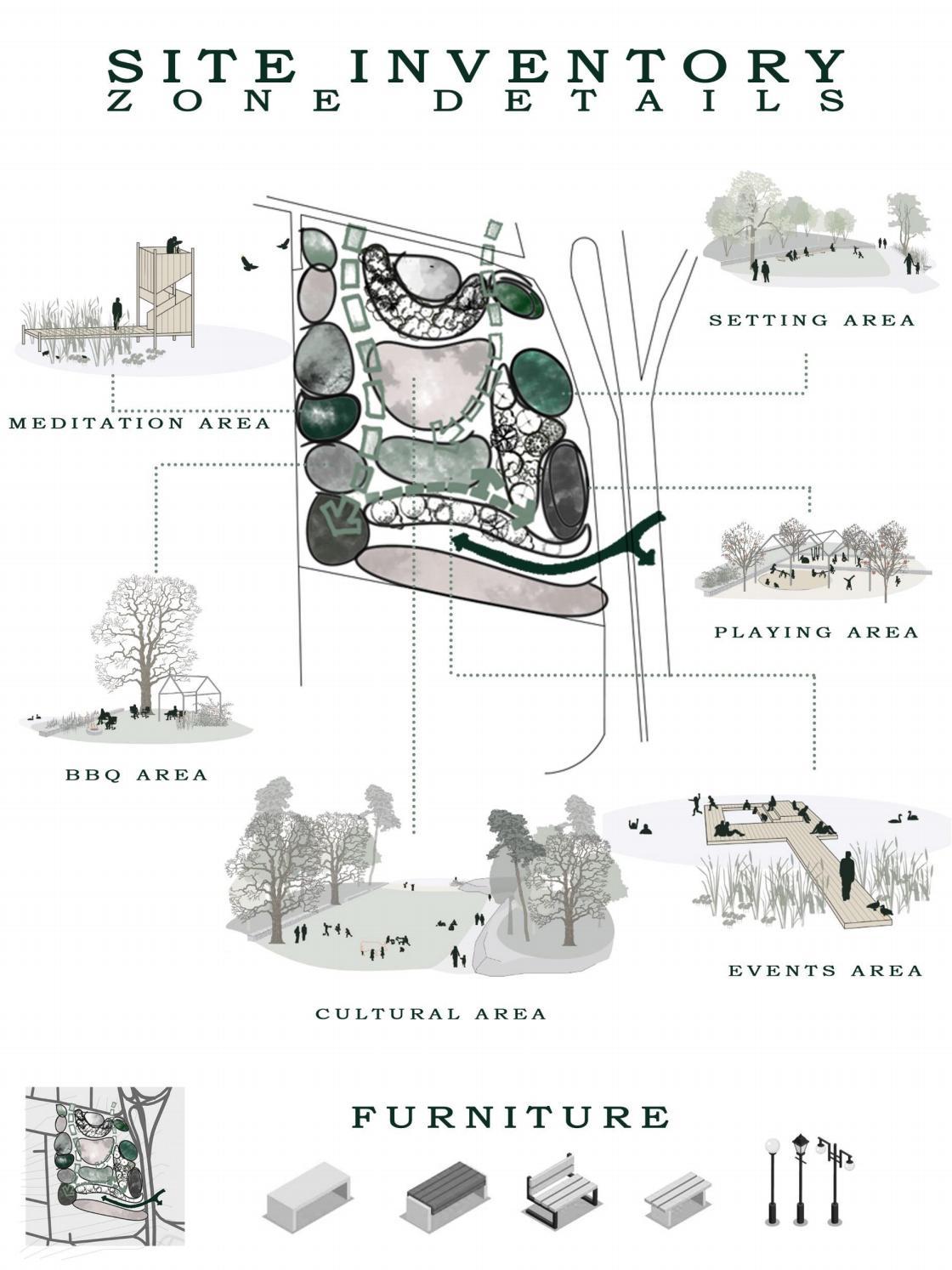 SITE INVENTORY
ZONE DETAILS

SETTING AREA

MEDITATION AREA

PLAYING AREA

BBQ AREA

EVENTS AREA

CULTURAL AREA

FURNITURE