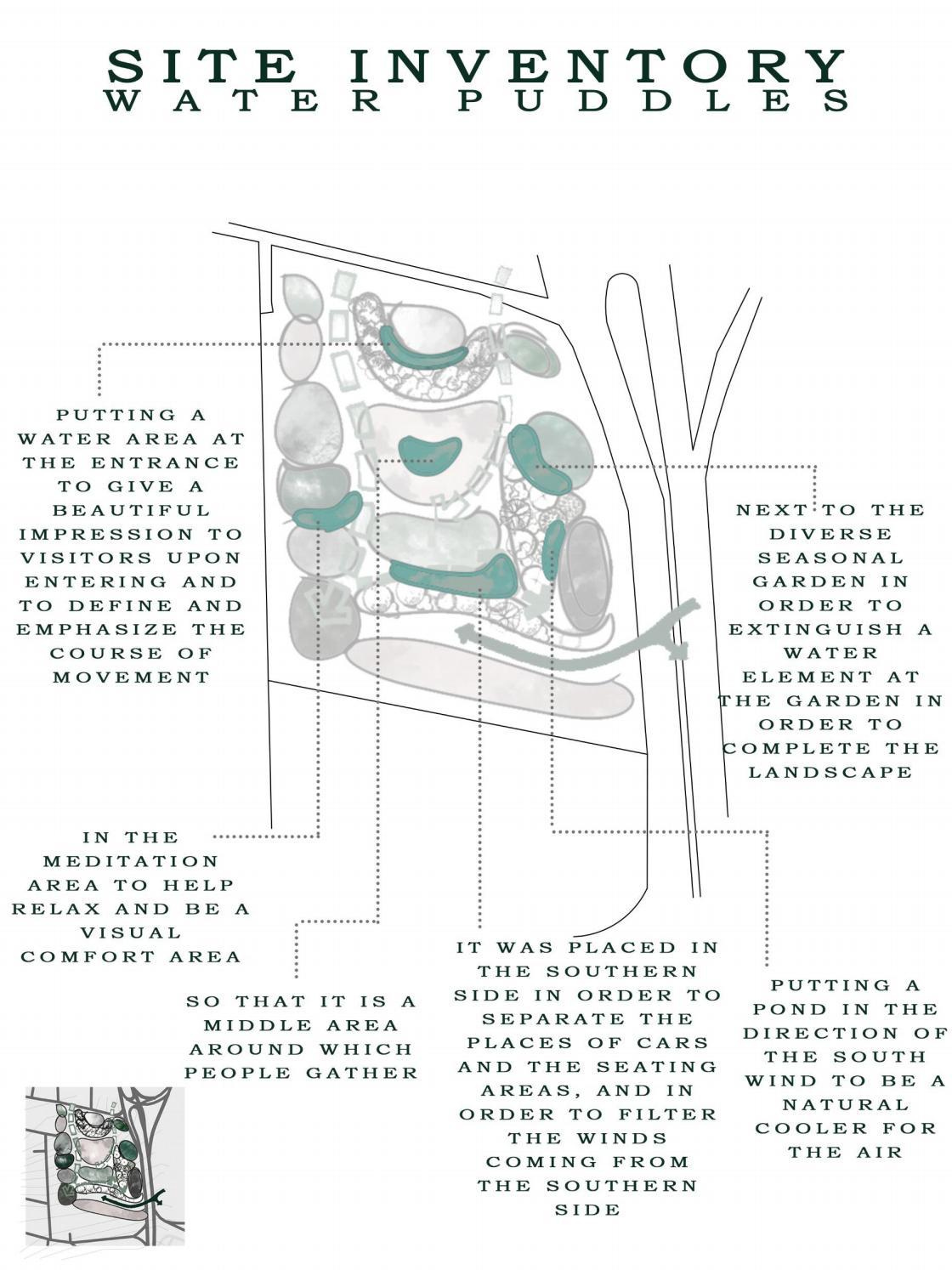 SITE INVENTORY
WATER PUDDLES

PUTTING A WATER AREA AT THE ENTRANCE TO GIVE A BEAUTIFUL IMPRESSION TO VISITORS UPON ENTERING AND TO DEFINE AND EMPHASIZE THE COURSE OF MOVEMENT

NEXT TO THE DIVERSE SEASONAL GARDEN IN ORDER TO EXTINGUISH A WATER ELEMENT AT THE GARDEN IN ORDER TO COMPLETE THE LANDSCAPE

IN THE MEDITATION AREA TO HELP RELAX AND BE A VISUAL COMFORT AREA

SO THAT IT IS A MIDDLE AREA AROUND WHICH PEOPLE GATHER

IT WAS PLACED IN THE SOUTHERN SIDE IN ORDER TO SEPARATE THE PLACES OF CARS AND THE SEATING AREAS, AND IN ORDER TO FILTER THE WINDS COMING FROM THE SOUTHERN SIDE

PUTTING A POND IN THE DIRECTION OF THE SOUTH WIND TO BE A NATURAL COOLER FOR THE AIR