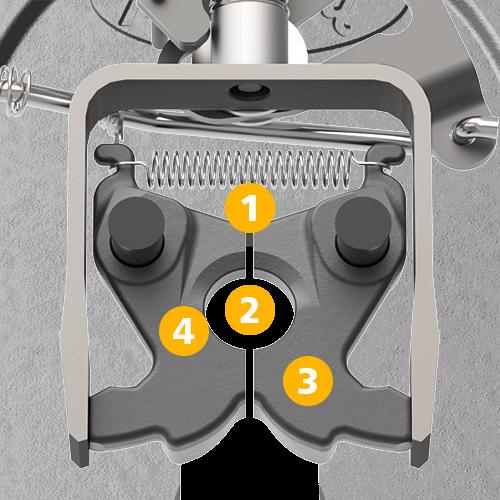 1
2
4
3