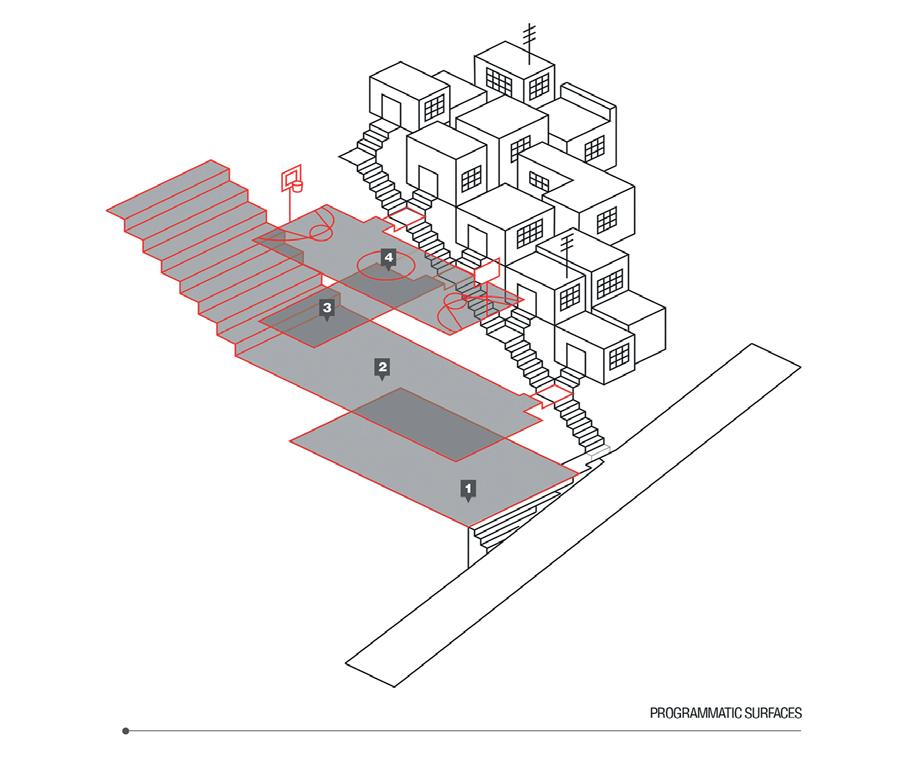 4

3

2

1

PROGRAMMATIC SURFACES