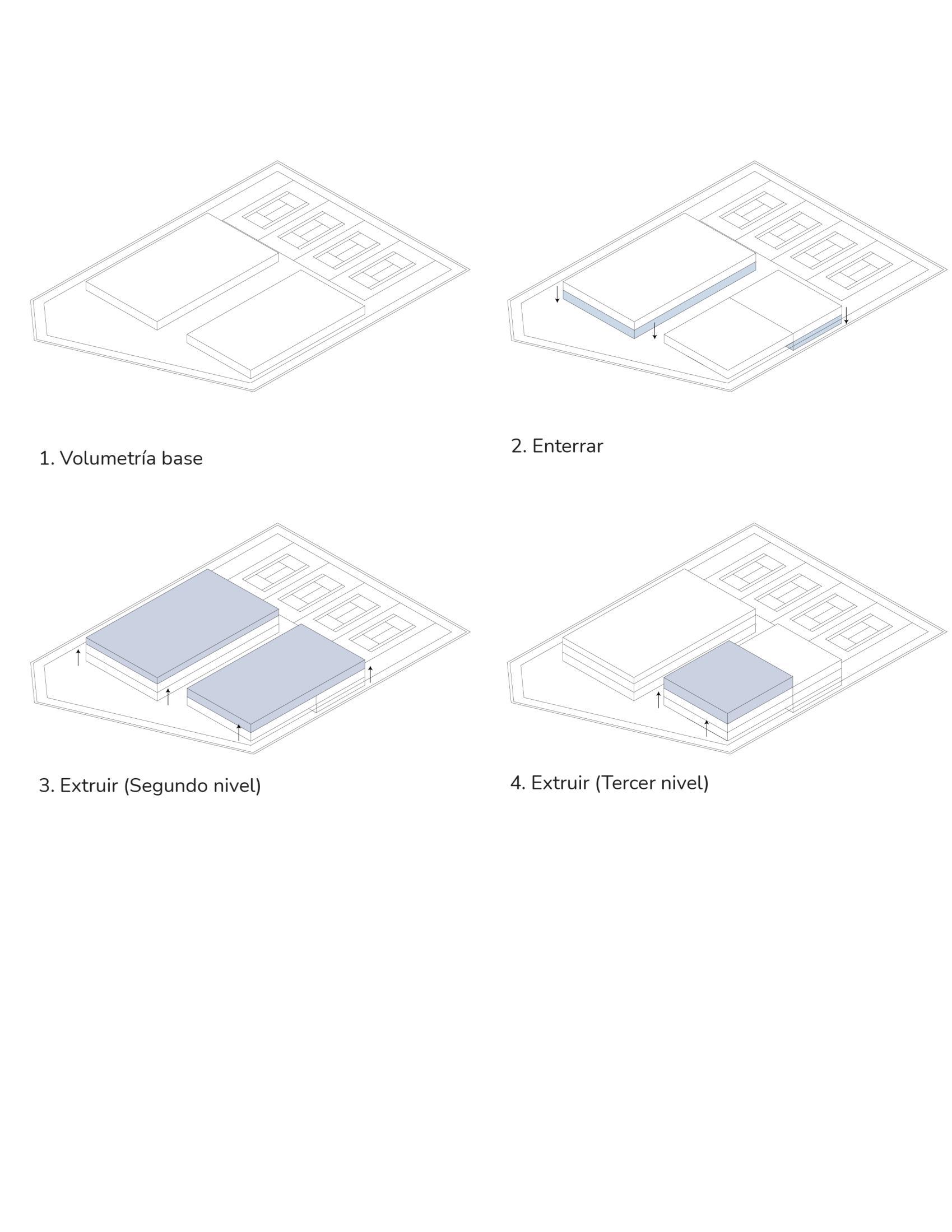 1. Volumetría base

2. Enterrar

3. Extruir (Segundo nivel)

4. Extruir (Tercer nivel)