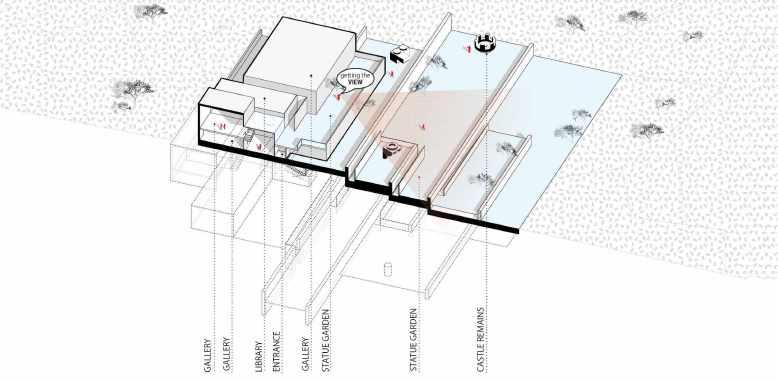 getting the VIEW

GALLERY
GALLERY
LIBRARY
ENTRANCE
GALLERY
STATUE GARDEN
STATUE GARDEN
CASTLE REMAINS