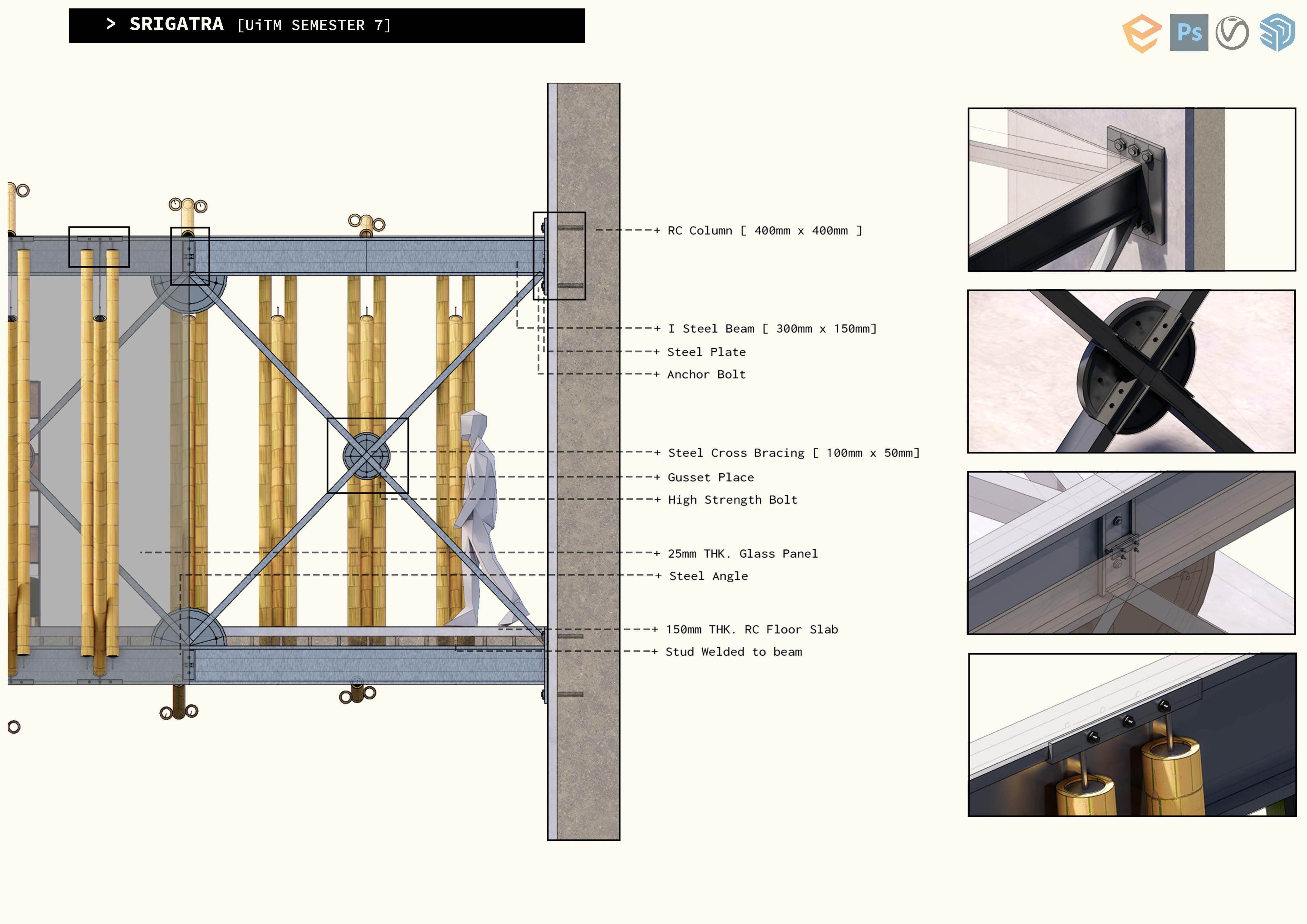 > SRIGATRA [UiTM SEMESTER 7]

Ps

RC Column [ 400mm x 400mm ]

I Steel Beam [ 300mm x 150mm]

Steel Plate

Anchor Bolt

Steel Cross Bracing [ 100mm x 50mm]

Gusset Place

High Strength Bolt

25mm THK. Glass Panel

Steel Angle

150mm THK. RC Floor Slab

Stud Welded to beam