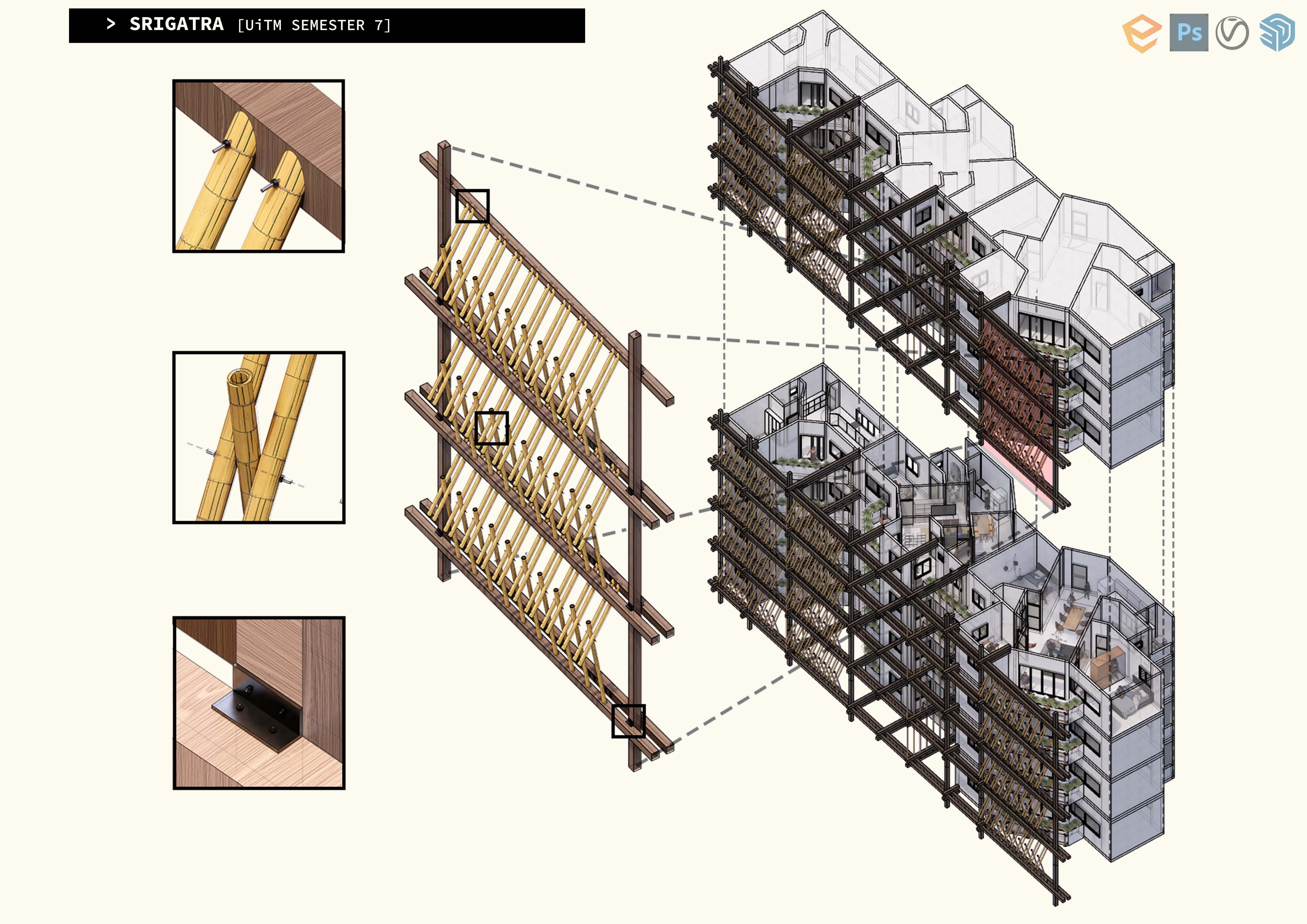 > SRIGATRA [UiTM SEMESTER 7]

Ps