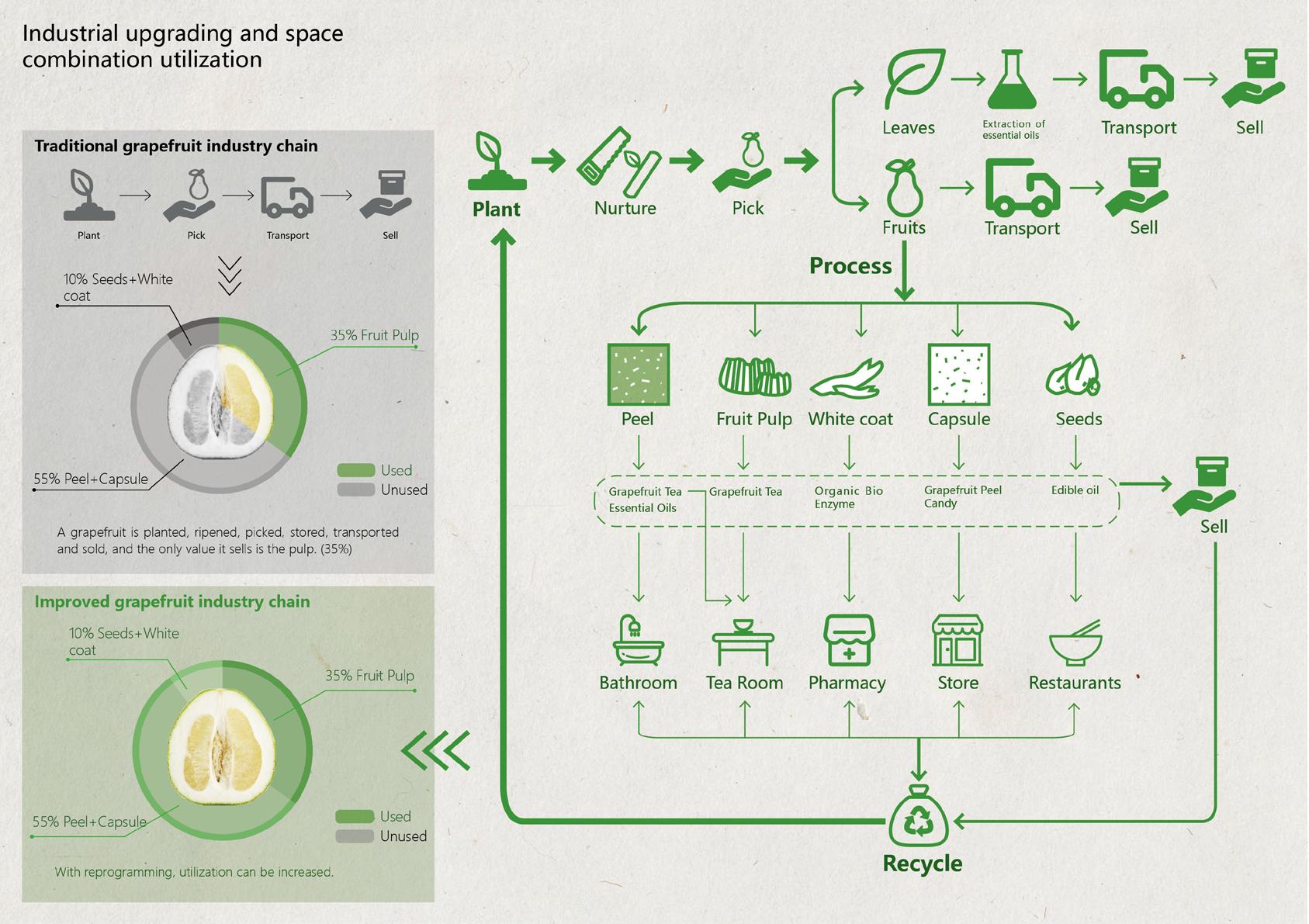 Industrial upgrading and space combination utilization

Traditional grapefruit industry chain

Plant
Pick
Transport
Sell

10% Seeds+White coat
35% Fruit Pulp
55% Peel+Capsule
Used
Unused

A grapefruit is planted, ripened, picked, stored, transported and sold, and the only value it sells is the pulp. (35%)

Improved grapefruit industry chain

10% Seeds+White coat
35% Fruit Pulp
55% Peel+Capsule
Used
Unused

With reprogramming, utilization can be increased.

Plant
Nurture
Pick
Leaves
Extraction of essential oils
Transport
Sell
Fruits
Transport
Sell
Process

Peel
Fruit Pulp
White coat
Capsule
Seeds

Grapefruit Tea Essential Oils
Grapefruit Tea
Organic Bio Enzyme
Grapefruit Peel Candy
Edible oil

Sell

Bathroom
Tea Room
Pharmacy
Store
Restaurants

Recycle