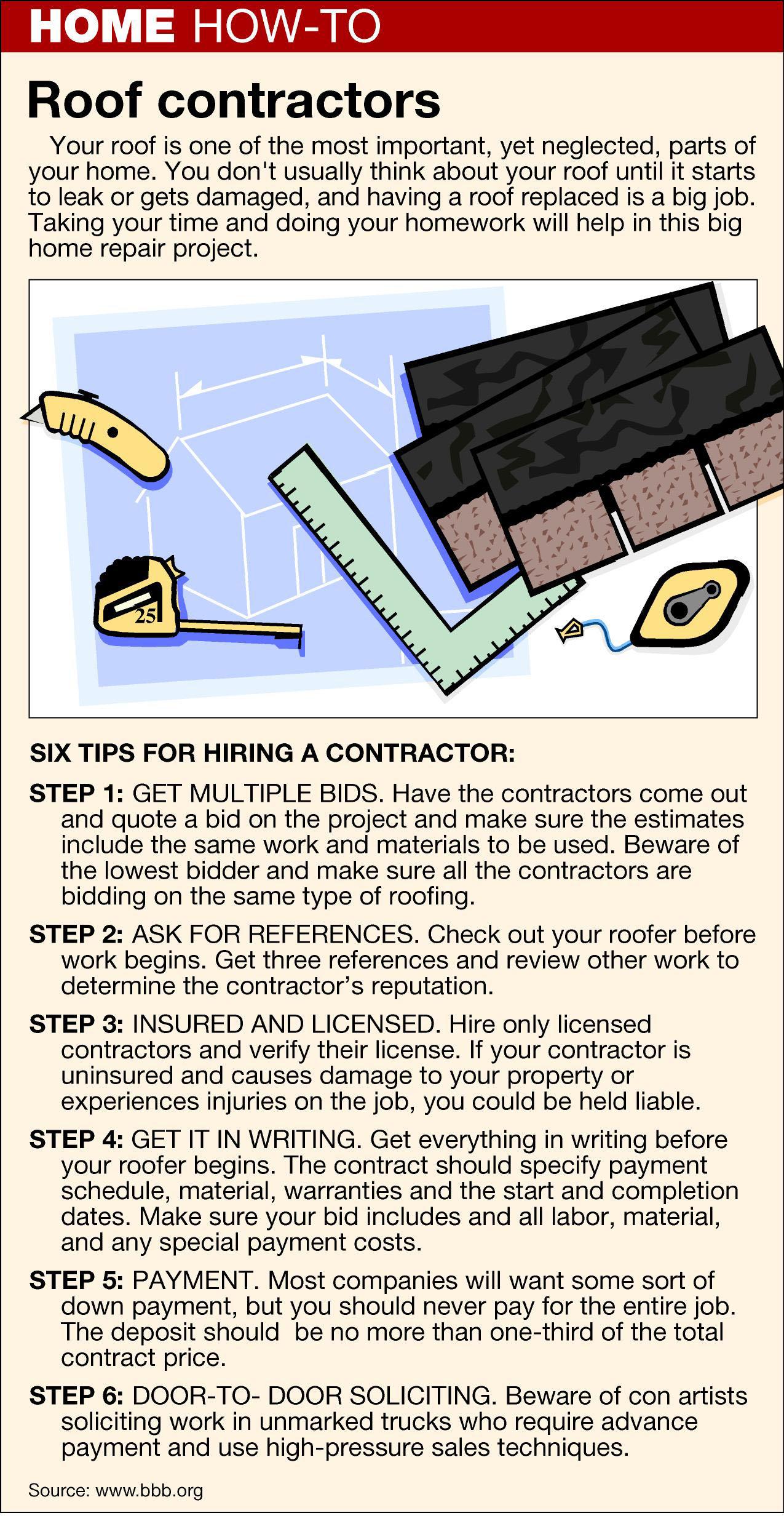 HOME HOW-TO

Roof contractors

Your roof is one of the most important, yet neglected, parts of your home. You don't usually think about your roof until it starts to leak or gets damaged, and having a roof replaced is a big job. Taking your time and doing your homework will help in this big home repair project.

25

SIX TIPS FOR HIRING A CONTRACTOR:

STEP 1: GET MULTIPLE BIDS. Have the contractors come out and quote a bid on the project and make sure the estimates include the same work and materials to be used. Beware of the lowest bidder and make sure all the contractors are bidding on the same type of roofing.

STEP 2: ASK FOR REFERENCES. Check out your roofer before work begins. Get three references and review other work to determine the contractor's reputation.

STEP 3: INSURED AND LICENSED. Hire only licensed contractors and verify their license. If your contractor is uninsured and causes damage to your property or experiences injuries on the job, you could be held liable.

STEP 4: GET IT IN WRITING. Get everything in writing before your roofer begins. The contract should specify payment schedule, material, warranties and the start and completion dates. Make sure your bid includes and all labor, material, and any special payment costs.

STEP 5: PAYMENT. Most companies will want some sort of down payment, but you should never pay for the entire job. The deposit should be no more than one-third of the total contract price.

STEP 6: DOOR-TO- DOOR SOLICITING. Beware of con artists soliciting work in unmarked trucks who require advance payment and use high-pressure sales techniques.

Source: www.bbb.org