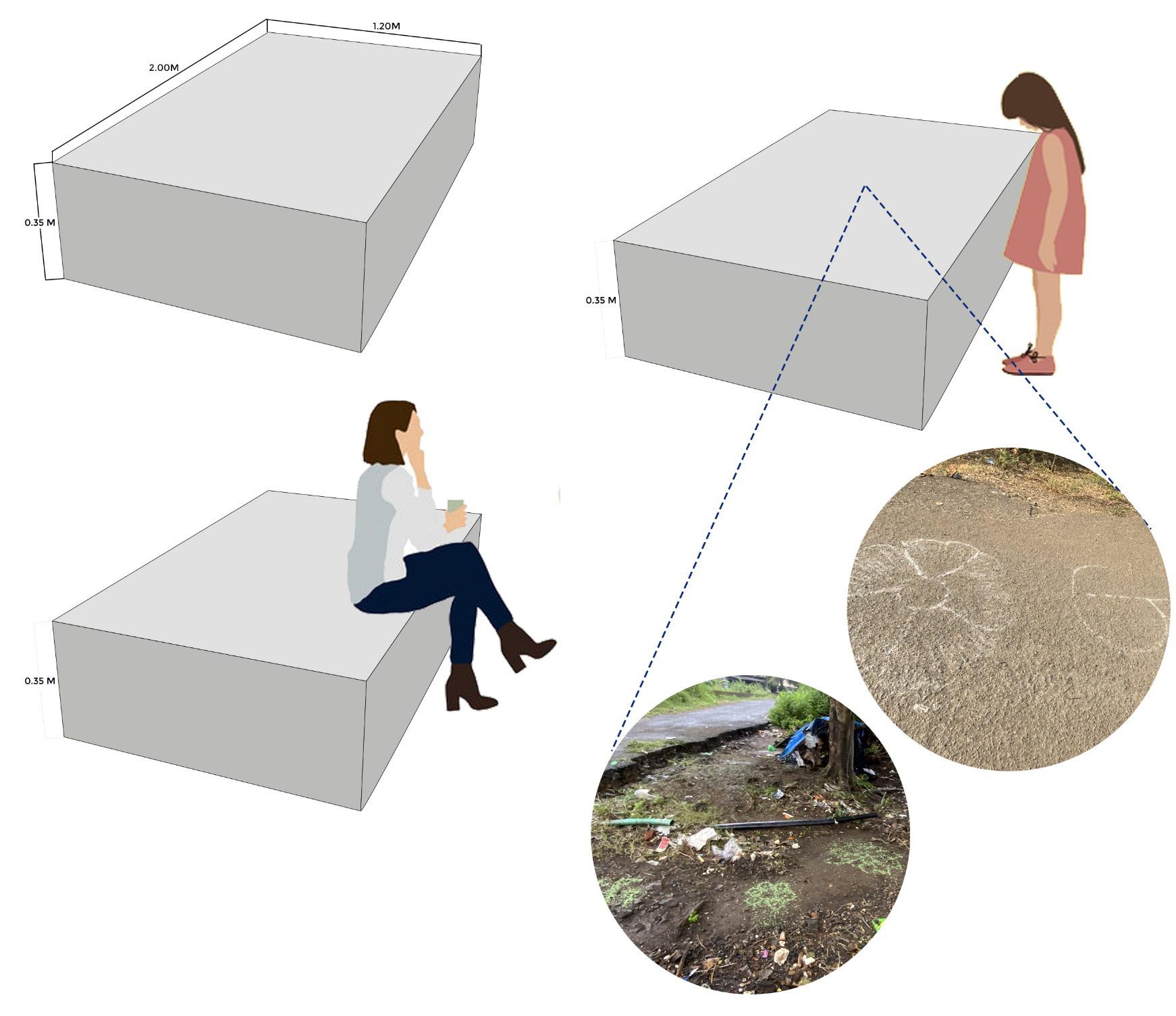 1.20M

2.00M

0.35 M

0.35 M

0.35 M