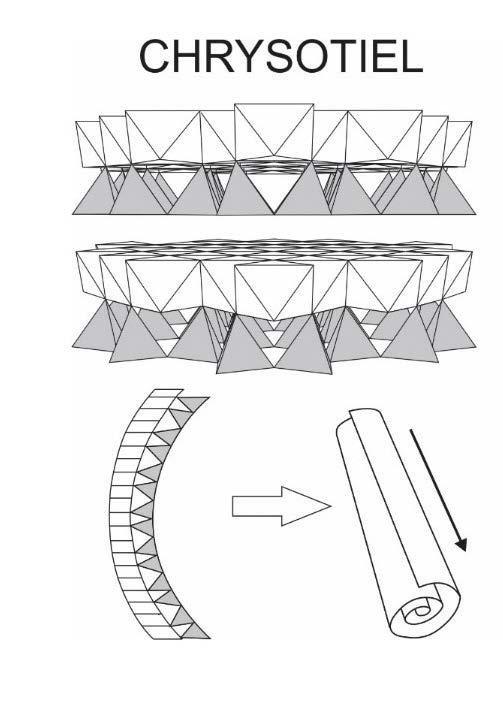 CHRYSOTIEL