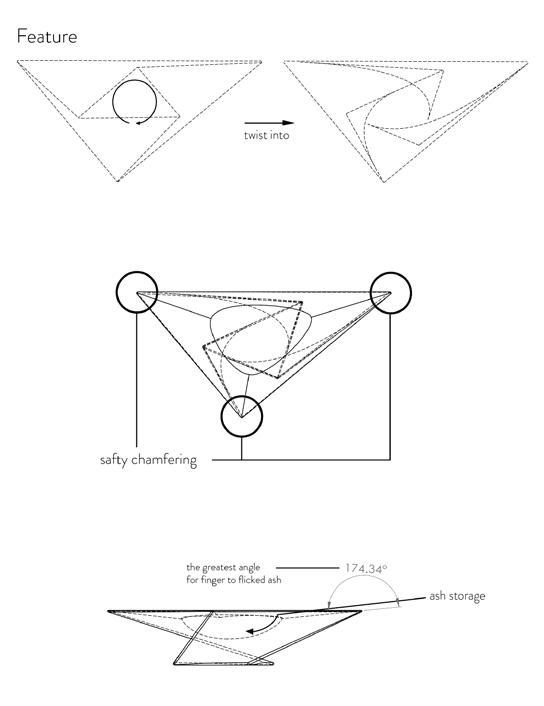 Feature

twist into

safty chamfering

the greatest angle
for finger to flicked ash

174.34°

ash storage