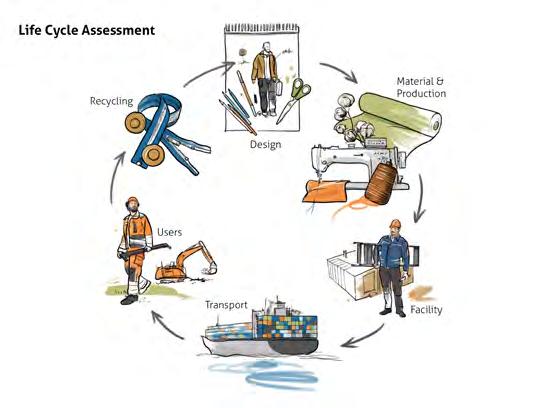 Life Cycle Assessment

Design

Material & Production

Facility

Transport

Users

Recycling