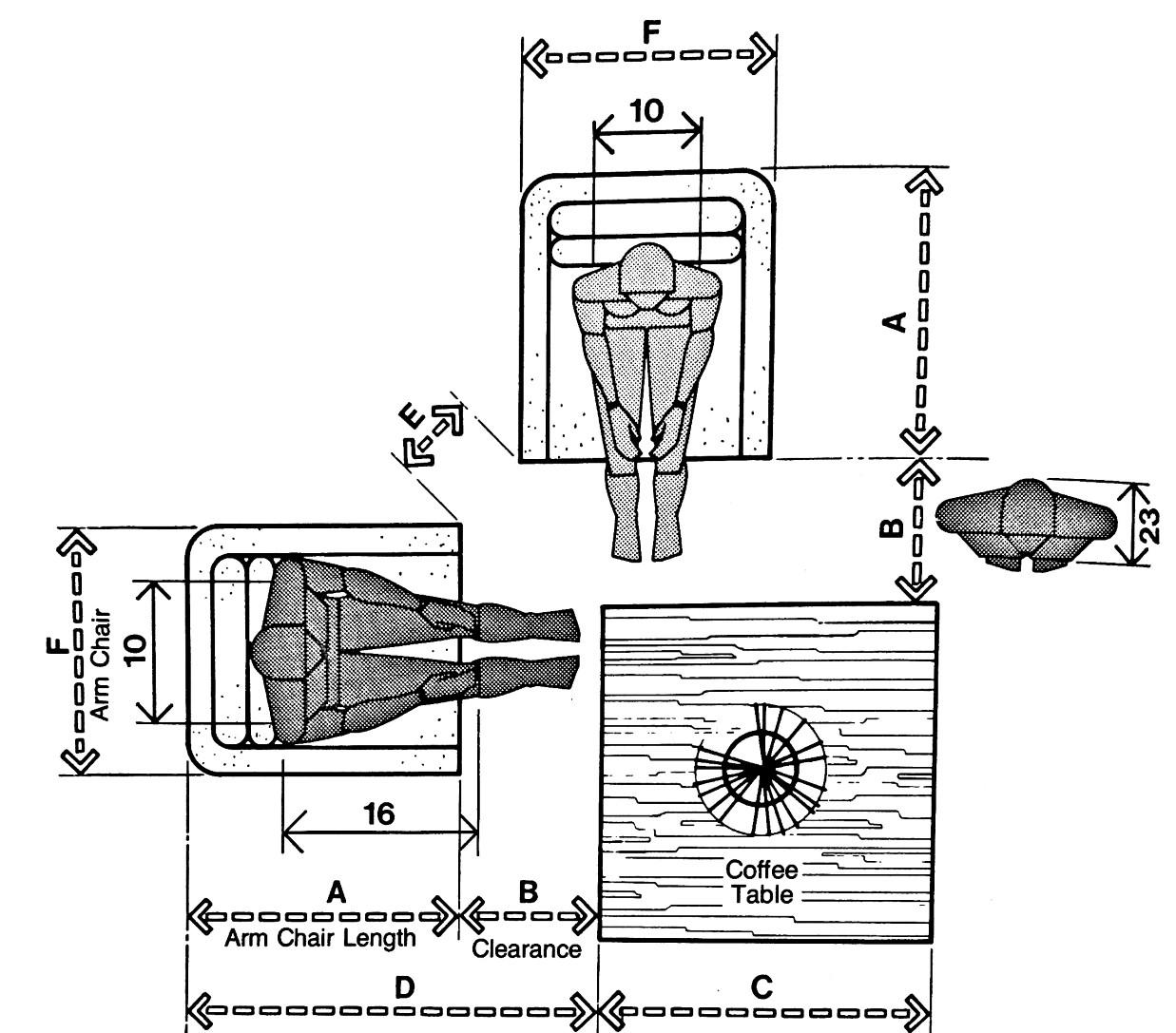 F
10
A
E
B
23
F
Arm Chair
10
16
Coffee
Table
A
Arm Chair Length
B
Clearance
D
C