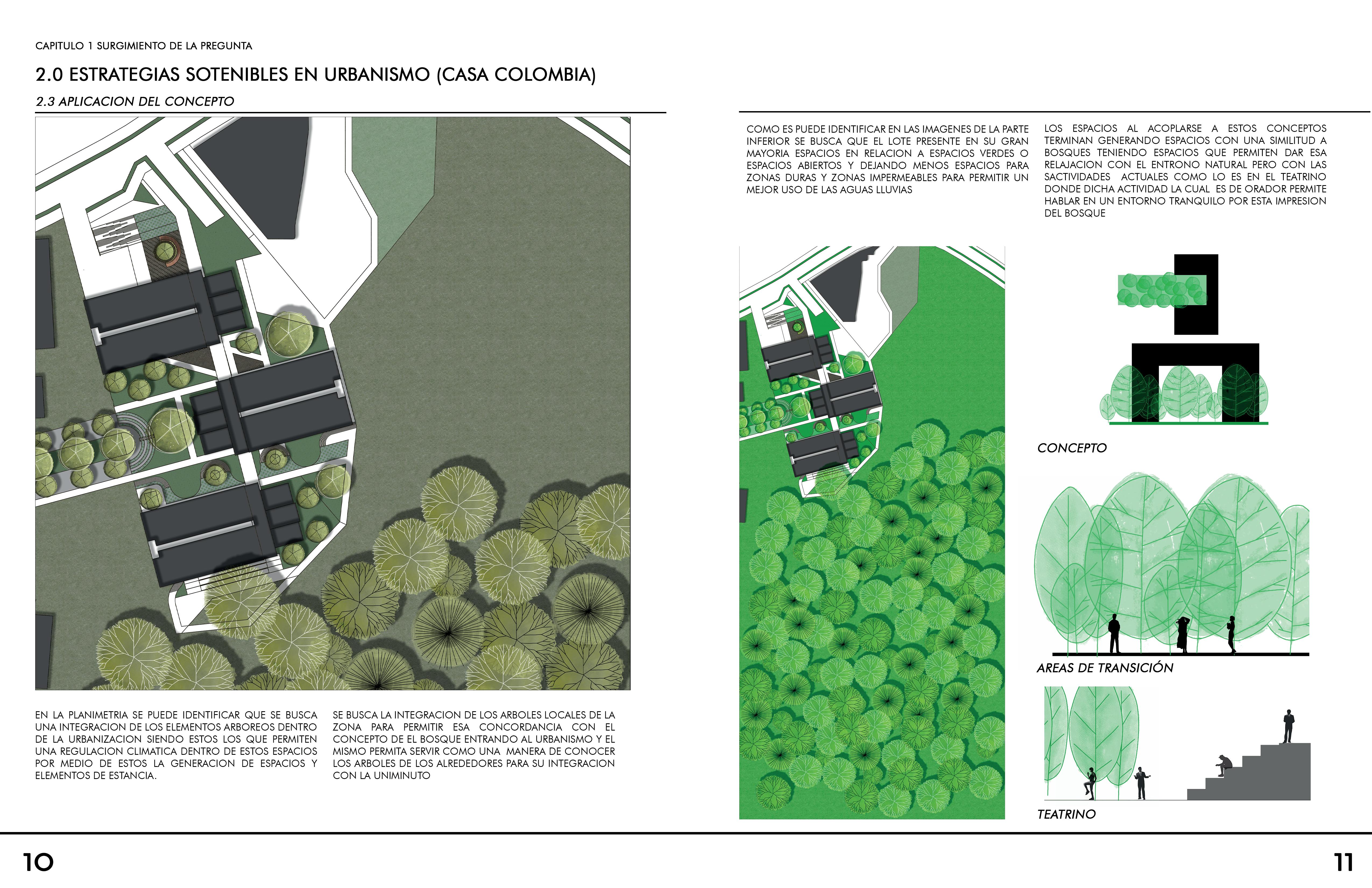 CAPITULO 1 SURGIMIENTO DE LA PREGUNTA

2.0 ESTRATEGIAS SOTENIBLES EN URBANISMO (CASA COLOMBIA)

2.3 APLICACION DEL CONCEPTO

EN LA PLANIMETRIA SE PUEDE IDENTIFICAR QUE SE BUSCA UNA INTEGRACION DE LOS ELEMENTOS ARBOREOS DENTRO DE LA URBANIZACION SIENDO ESTOS LOS QUE PERMITEN UNA REGULACION CLIMATICA DENTRO DE ESTOS ESPACIOS POR MEDIO DE ESTOS LA GENERACION DE ESPACIOS Y ELEMENTOS DE ESTANCIA.

SE BUSCA LA INTEGRACION DE LOS ARBOLES LOCALES DE LA ZONA PARA PERMITIR ESA CONCORDANCIA CON EL CONCEPTO DE EL BOSQUE ENTRANDO AL URBANISMO Y EL MISMO PERMITA SERVIR COMO UNA MANERA DE CONOCER LOS ARBOLES DE LOS ALREDEDORES PARA SU INTEGRACION CON LA UNIMINUTO

COMO ES PUEDE IDENTIFICAR EN LAS IMAGENES DE LA PARTE INFERIOR SE BUSCA QUE EL LOTE PRESENTE EN SU GRAN MAYORIA ESPACIOS EN RELACION A ESPACIOS VERDES O ESPACIOS ABIERTOS Y DEJANDO MENOS ESPACIOS PARA ZONAS DURAS Y ZONAS IMPERMEABLES PARA PERMITIR UN MEJOR USO DE LAS AGUAS LLUVIAS

LOS ESPACIOS AL ACOPLARSE A ESTOS CONCEPTOS TERMINAN GENERANDO ESPACIOS CON UNA SIMILITUD A BOSQUES TENIENDO ESPACIOS QUE PERMITEN DAR ESA RELAJACION CON EL ENTRONO NATURAL PERO CON LAS SACTIVIDADES ACTUALES COMO LO ES EN EL TEATRINO DONDE DICHA ACTIVIDAD LA CUAL ES DE ORADOR PERMITE HABLAR EN UN ENTORNO TRANQUILO POR ESTA IMPRESION DEL BOSQUE

CONCEPTO

AREAS DE TRANSICIÓN

TEATRINO

10

11