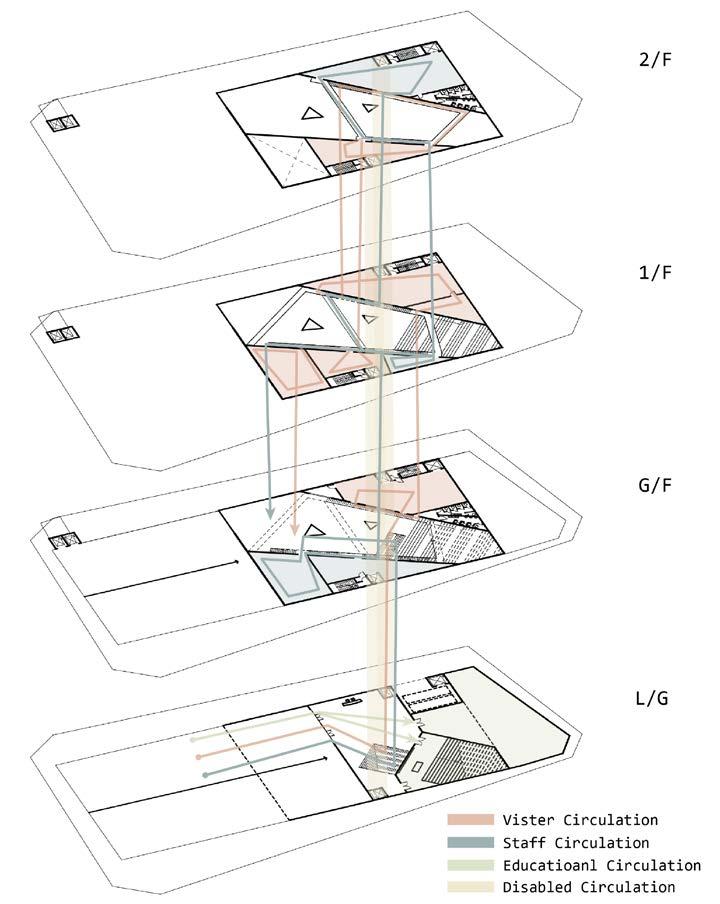 2/F

1/F

G/F

L/G

Vister Circulation
Staff Circulation
Educatioanl Circulation
Disabled Circulation