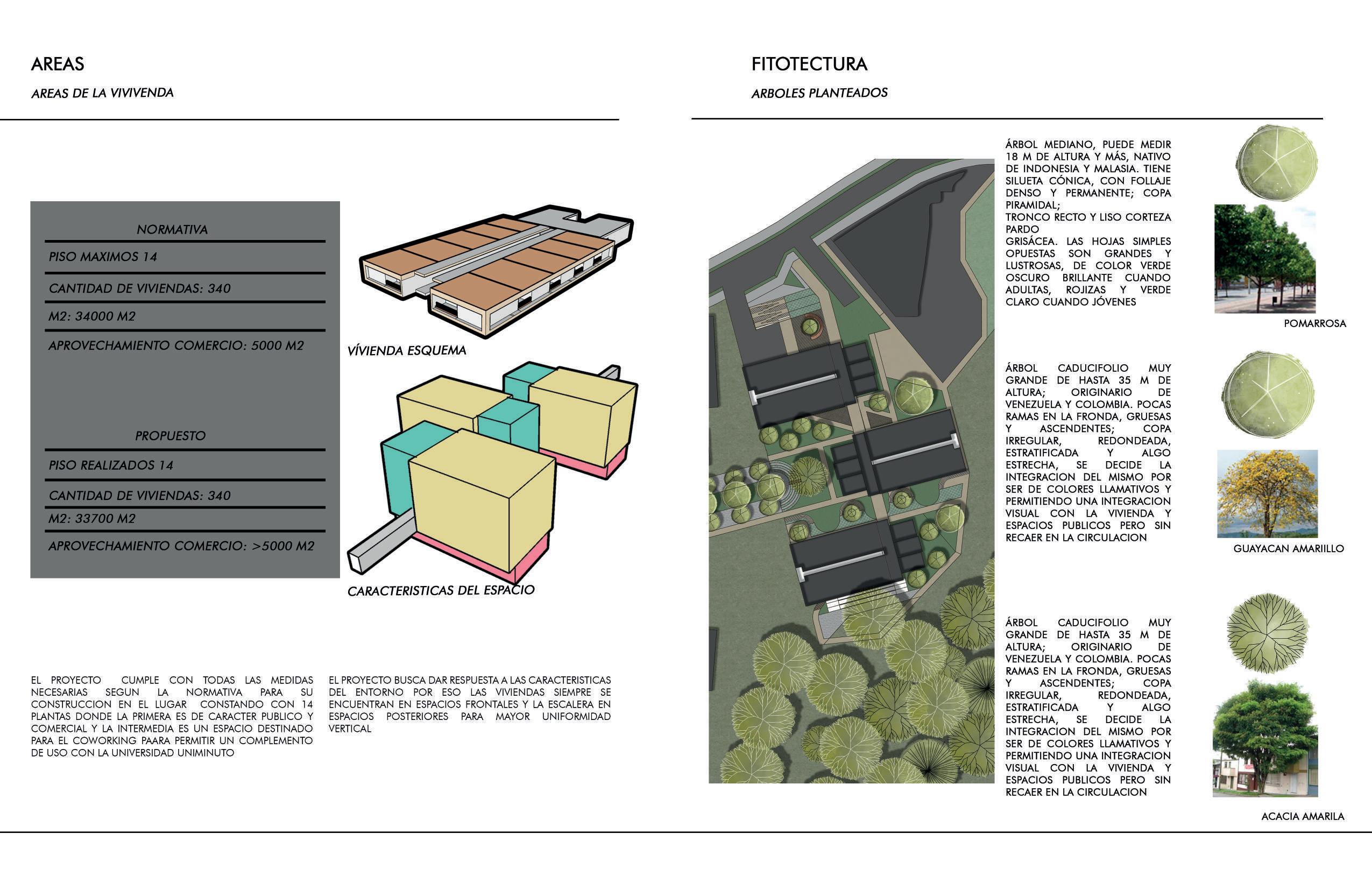 AREAS

AREAS DE LA VIVIVENDA

NORMATIVA

PISO MAXIMOS 14

CANTIDAD DE VIVIENDAS: 340

M2: 34000 M2

APROVECHAMIENTO COMERCIO: 5000 M2

PROPUESTO

PISO REALIZADOS 14

CANTIDAD DE VIVIENDAS: 340

M2: 33700 M2

APROVECHAMIENTO COMERCIO: >5000 M2

VÍVIENDA ESQUEMA

CARACTERISTICAS DEL ESPACIO

EL PROYECTO CUMPLE CON TODAS LAS MEDIDAS NECESARIAS SEGUN LA NORMATIVA PARA SU CONSTRUCCION EN EL LUGAR CONSTANDO CON 14 PLANTAS DONDE LA PRIMERA ES DE CARACTER PUBLICO Y COMERCIAL Y LA INTERMEDIA ES UN ESPACIO DESTINADO PARA EL COWORKING PAARA PERMITIR UN COMPLEMENTO DE USO CON LA UNIVERSIDAD UNIMINUTO

EL PROYECTO BUSCA DAR RESPUESTA A LAS CARACTERISTICAS DEL ENTORNO POR ESO LAS VIVIENDAS SIEMPRE SE ENCUENTRAN EN ESPACIOS FRONTALES Y LA ESCALERA EN ESPACIOS POSTERIORES PARA MAYOR UNIFORMIDAD VERTICAL

FITOTECTURA

ARBOLES PLANTEADOS

ÁRBOL MEDIANO, PUEDE MEDIR 18 M DE ALTURA Y MÁS, NATIVO DE INDONESIA Y MALASIA. TIENE SILUETA CÓNICA, CON FOLLAJE DENSO Y PERMANENTE; COPA PIRAMIDAL;
TRONCO RECTO Y LISO CORTEZA PARDO
GRISÁCEA. LAS HOJAS SIMPLES OPUESTAS SON GRANDES Y LUSTROSAS, DE COLOR VERDE OSCURO BRILLANTE CUANDO ADULTAS, ROJIZAS Y VERDE CLARO CUANDO JÓVENES

POMARROSA

ÁRBOL CADUCIFOLIO MUY GRANDE DE HASTA 35 M DE ALTURA; ORIGINARIO DE VENEZUELA Y COLOMBIA. POCAS RAMAS EN LA FRONDA, GRUESAS Y ASCENDENTES; COPA IRREGULAR, REDONDEADA, ESTRATIFICADA Y ALGO ESTRECHA, SE DECIDE LA INTEGRACION DEL MISMO POR SER DE COLORES LLAMATIVOS Y PERMITIENDO UNA INTEGRACION VISUAL CON LA VIVIENDA Y ESPACIOS PUBLICOS PERO SIN RECAER EN LA CIRCULACION

GUAYACAN AMARIILLO

ÁRBOL CADUCIFOLIO MUY GRANDE DE HASTA 35 M DE ALTURA; ORIGINARIO DE VENEZUELA Y COLOMBIA. POCAS RAMAS EN LA FRONDA, GRUESAS Y ASCENDENTES; COPA IRREGULAR, REDONDEADA, ESTRATIFICADA Y ALGO ESTRECHA, SE DECIDE LA INTEGRACION DEL MISMO POR SER DE COLORES LLAMATIVOS Y PERMITIENDO UNA INTEGRACION VISUAL CON LA VIVIENDA Y ESPACIOS PUBLICOS PERO SIN RECAER EN LA CIRCULACION

ACACIA AMARILA