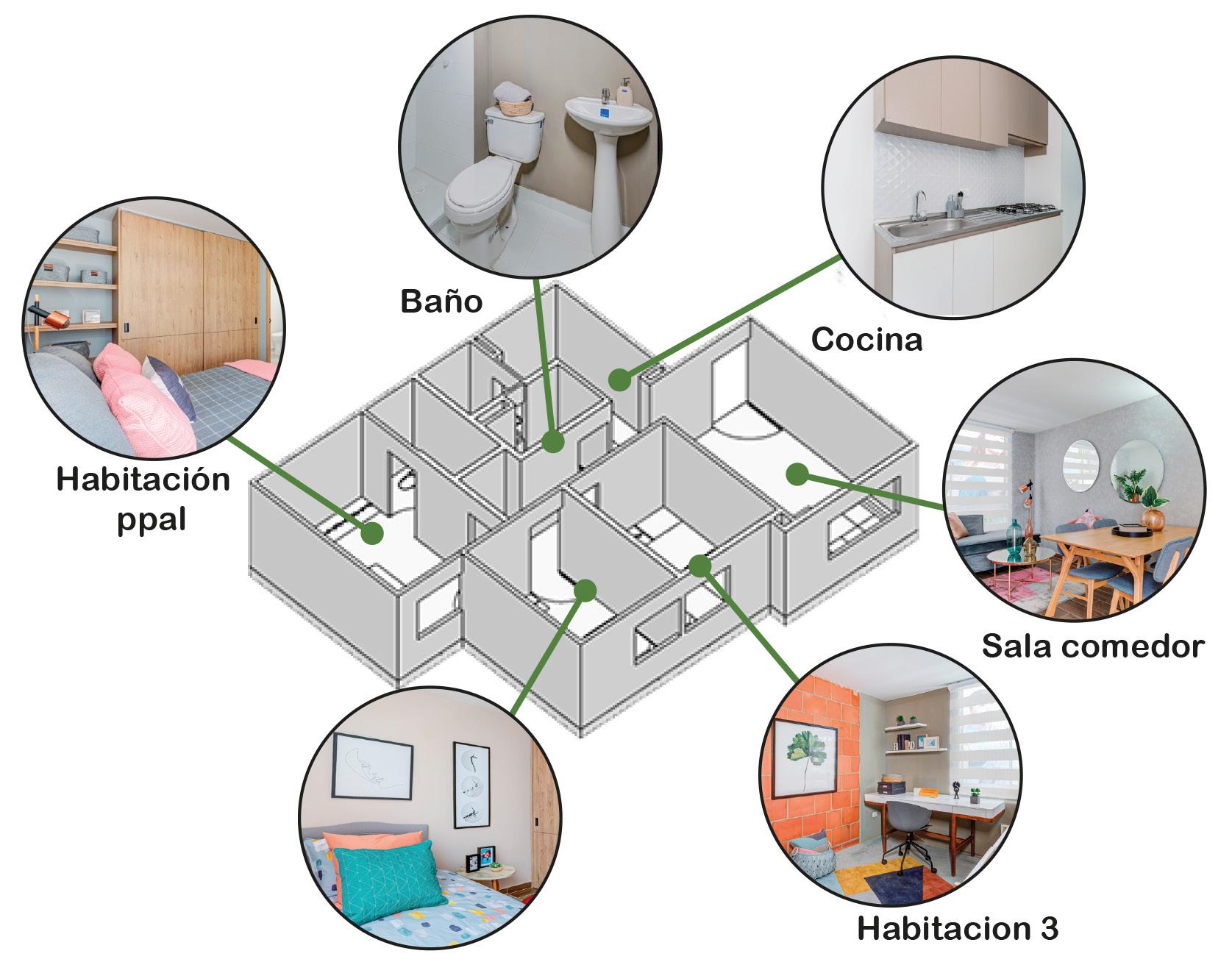 Baño

Cocina

Habitación ppal

Sala comedor

Habitacion 3