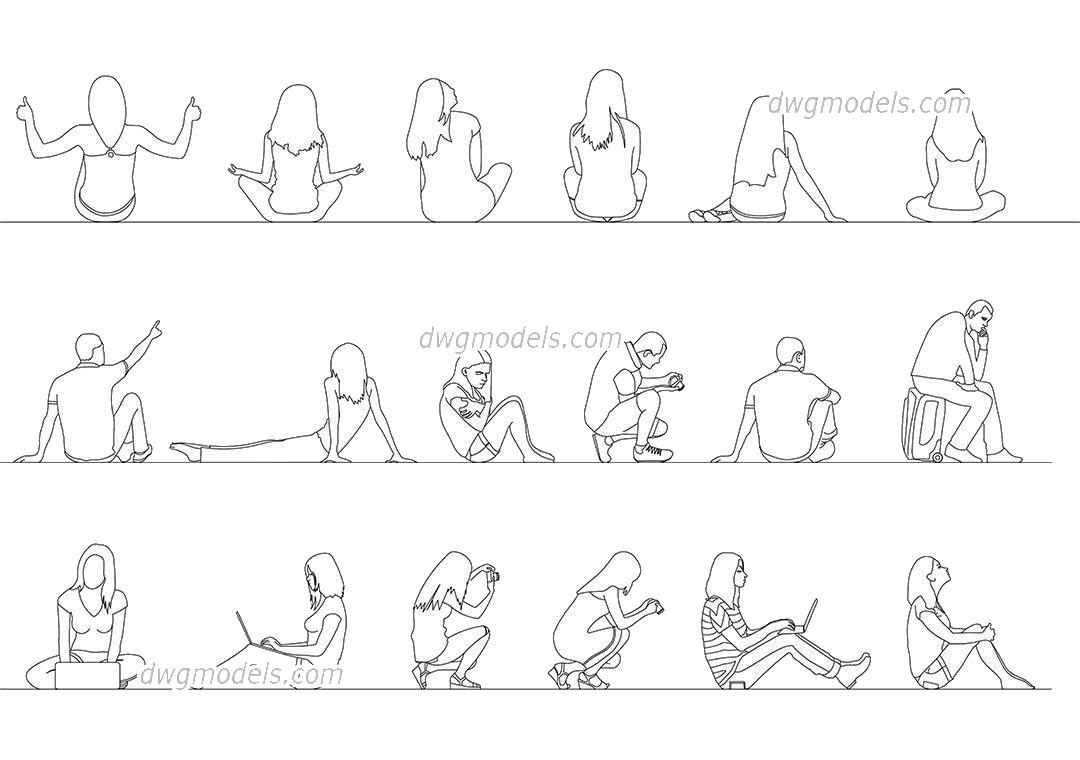 dwgmodels.com

dwgmodels.com

dwgmodels.com