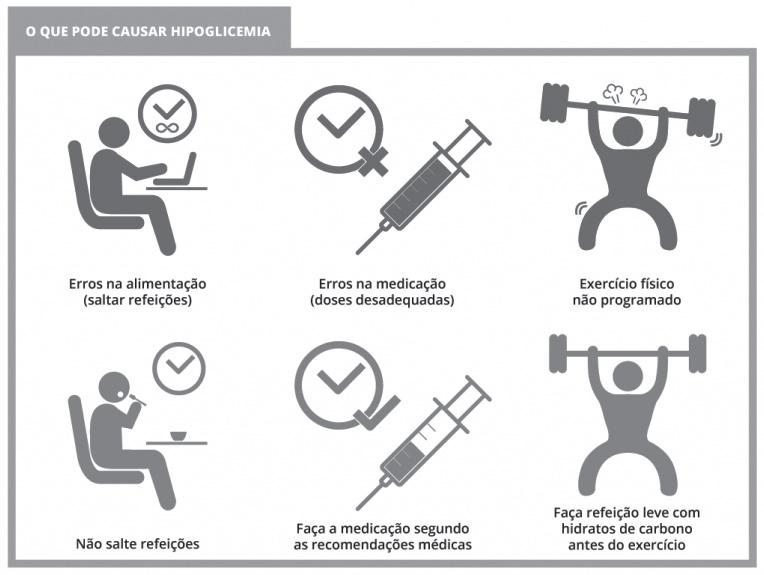 O QUE PODE CAUSAR HIPOGLICEMIA

Erros na alimentação (saltar refeições)

Erros na medicação (doses desadequadas)

Exercício físico não programado

Não salte refeições

Faça a medicação segundo as recomendações médicas

Faça refeição leve com hidratos de carbono antes do exercício