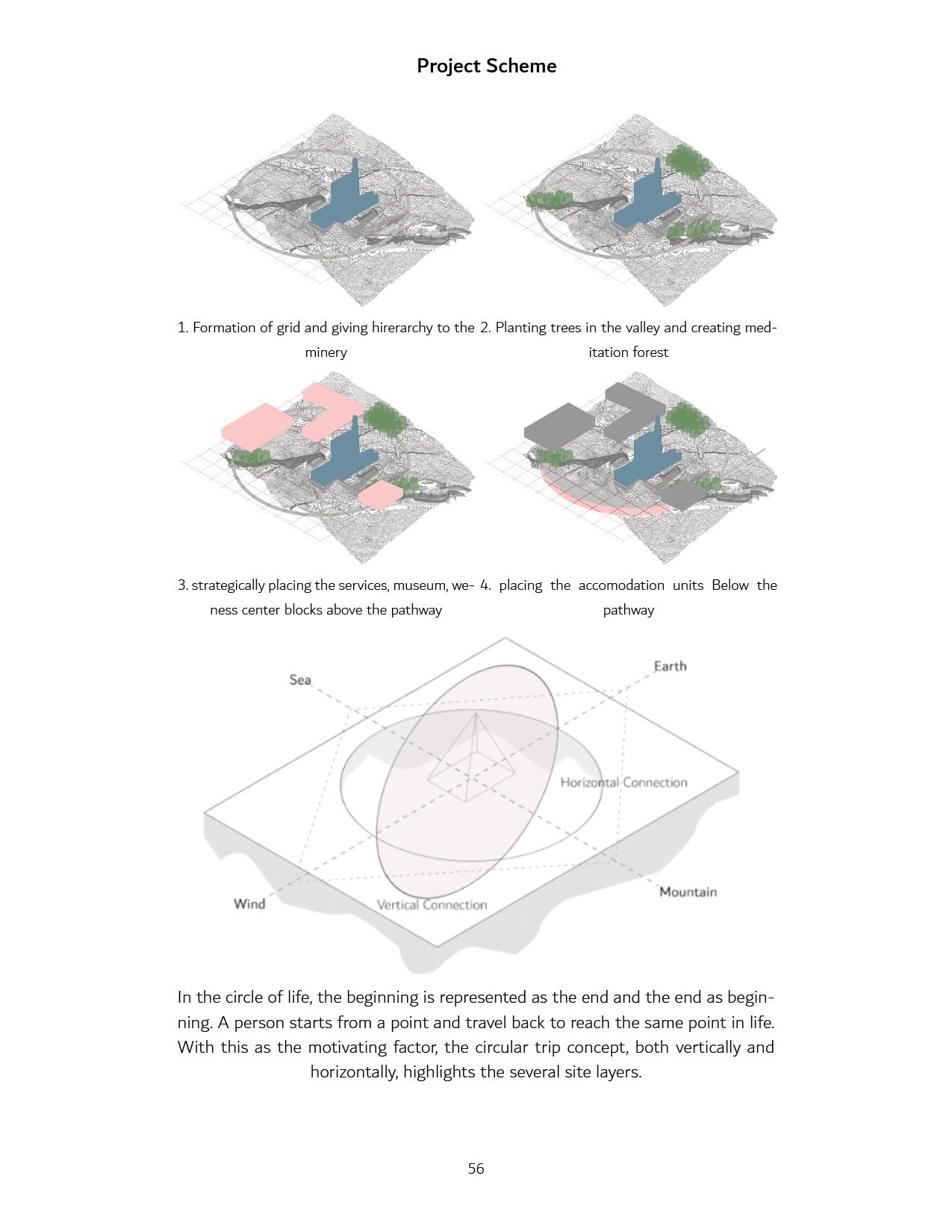 Project Scheme

1. Formation of grid and giving hirerarchy to the minery

2. Planting trees in the valley and creating meditation forest

3. strategically placing the services, museum, weness center blocks above the pathway

4. placing the accomodation units Below the pathway

Sea

Earth

Horizontal Connection

Wind

Vertical Connection

Mountain

In the circle of life, the beginning is represented as the end and the end as beginning. A person starts from a point and travel back to reach the same point in life. With this as the motivating factor, the circular trip concept, both vertically and horizontally, highlights the several site layers.

56