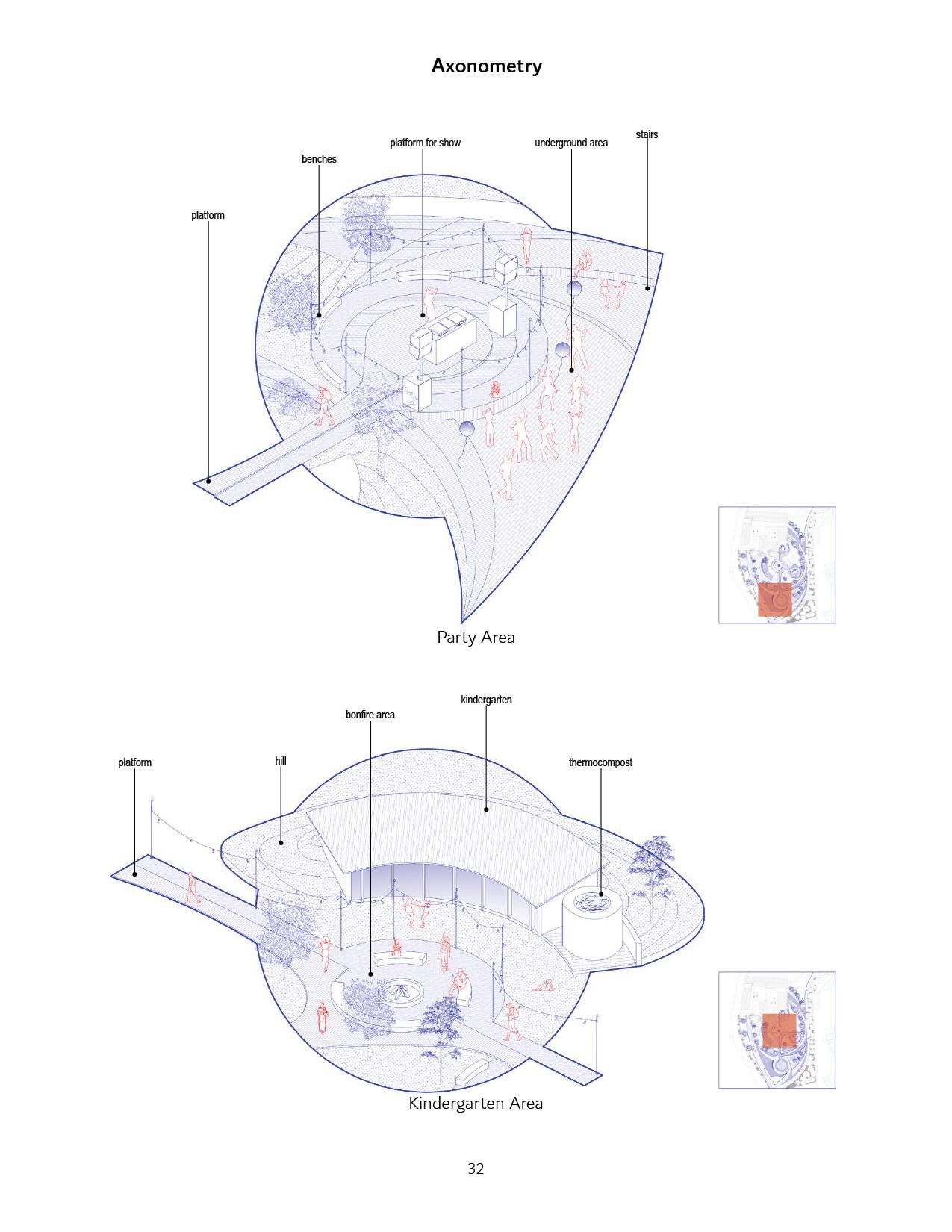 Axonometry

platform

benches

platform for show

underground area

stairs

Party Area

platform

hill

bonfire area

kindergarten

thermocompost

Kindergarten Area

32