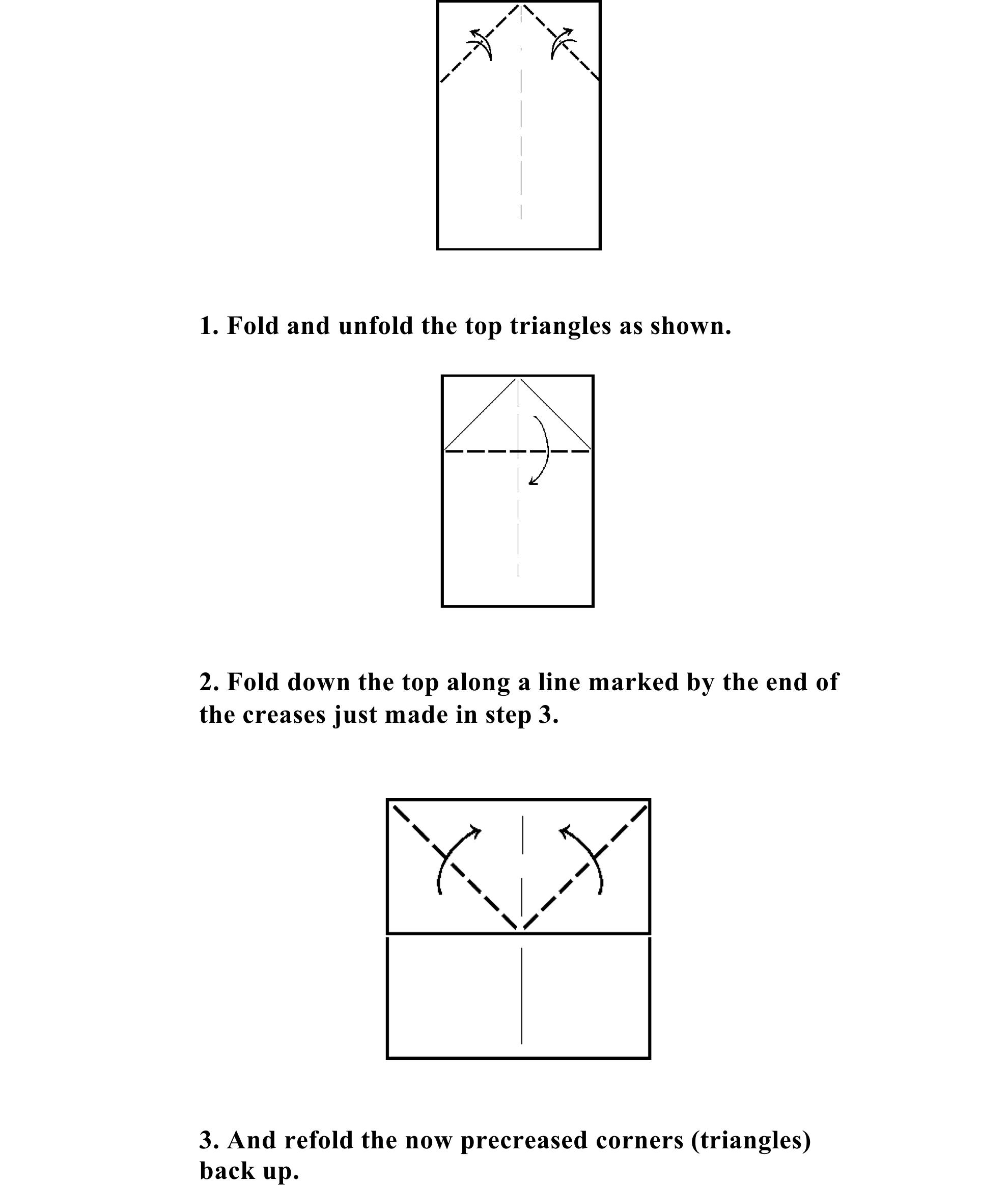 1. Fold and unfold the top triangles as shown.

2. Fold down the top along a line marked by the end of the creases just made in step 3.

3. And refold the now precreased corners (triangles) back up.