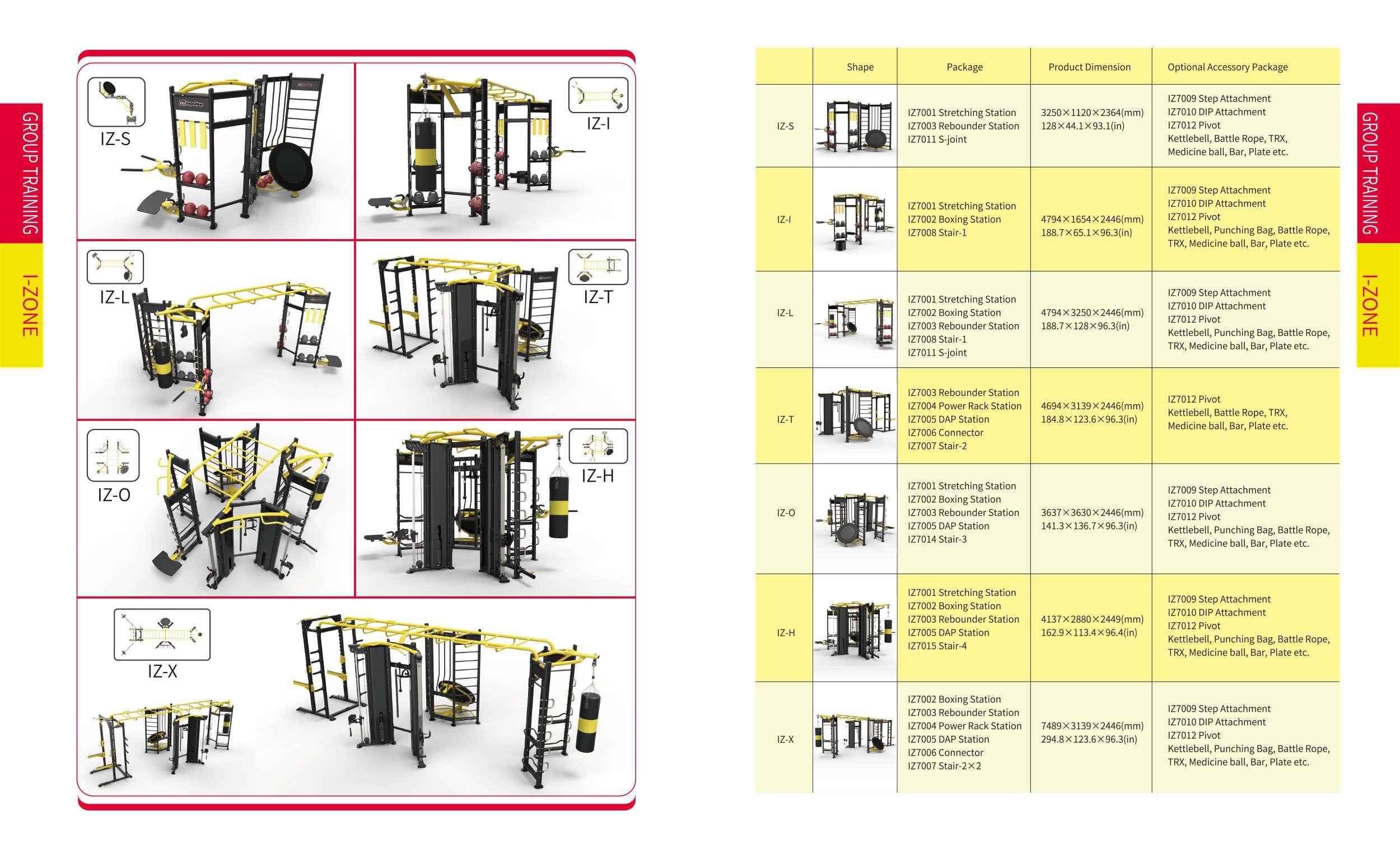 GROUP TRAINING

I-ZONE

IZ-S

IZ-I

IZ-L

IZ-T

IZ-O

IZ-H

IZ-X

| | Shape | Package | Product Dimension | Optional Accessory Package |
|---|---|---|---|---|
| IZ-S | | IZ7001 Stretching Station IZ7003 Rebounder Station IZ7011 S-joint | 3250×1120×2364(mm) 128×44.1×93.1(in) | IZ7009 Step Attachment IZ7010 DIP Attachment IZ7012 Pivot Kettlebell, Battle Rope, TRX, Medicine ball, Bar, Plate etc. |
| IZ-I | | IZ7001 Stretching Station IZ7002 Boxing Station IZ7008 Stair-1 | 4794×1654×2446(mm) 188.7×65.1×96.3(in) | IZ7009 Step Attachment IZ7010 DIP Attachment IZ7012 Pivot Kettlebell, Punching Bag, Battle Rope, TRX, Medicine ball, Bar, Plate etc. |
| IZ-L | | IZ7001 Stretching Station IZ7002 Boxing Station IZ7003 Rebounder Station IZ7008 Stair-1 IZ7011 S-joint | 4794×3250×2446(mm) 188.7×128×96.3(in) | IZ7009 Step Attachment IZ7010 DIP Attachment IZ7012 Pivot Kettlebell, Punching Bag, Battle Rope, TRX, Medicine ball, Bar, Plate etc. |
| IZ-T | | IZ7003 Rebounder Station IZ7004 Power Rack Station IZ7005 DAP Station IZ7006 Connector IZ7007 Stair-2 | 4694×3139×2446(mm) 184.8×123.6×96.3(in) | IZ7012 Pivot Kettlebell, Battle Rope, TRX, Medicine ball, Bar, Plate etc. |
| IZ-O | | IZ7001 Stretching Station IZ7002 Boxing Station IZ7003 Rebounder Station IZ7005 DAP Station IZ7014 Stair-3 | 3637×3630×2446(mm) 141.3×136.7×96.3(in) | IZ7009 Step Attachment IZ7010 DIP Attachment IZ7012 Pivot Kettlebell, Punching Bag, Battle Rope, TRX, Medicine ball, Bar, Plate etc. |
| IZ-H | | IZ7001 Stretching Station IZ7002 Boxing Station IZ7003 Rebounder Station IZ7005 DAP Station IZ7015 Stair-4 | 4137×2880×2449(mm) 162.9×113.4×96.4(in) | IZ7009 Step Attachment IZ7010 DIP Attachment IZ7012 Pivot Kettlebell, Punching Bag, Battle Rope, TRX, Medicine ball, Bar, Plate etc. |
| IZ-X | | IZ7002 Boxing Station IZ7003 Rebounder Station IZ7004 Power Rack Station IZ7005 DAP Station IZ7006 Connector IZ7007 Stair-2×2 | 7489×3139×2446(mm) 294.8×123.6×96.3(in) | IZ7009 Step Attachment IZ7010 DIP Attachment IZ7012 Pivot Kettlebell, Punching Bag, Battle Rope, TRX, Medicine ball, Bar, Plate etc. |

GROUP TRAINING

I-ZONE