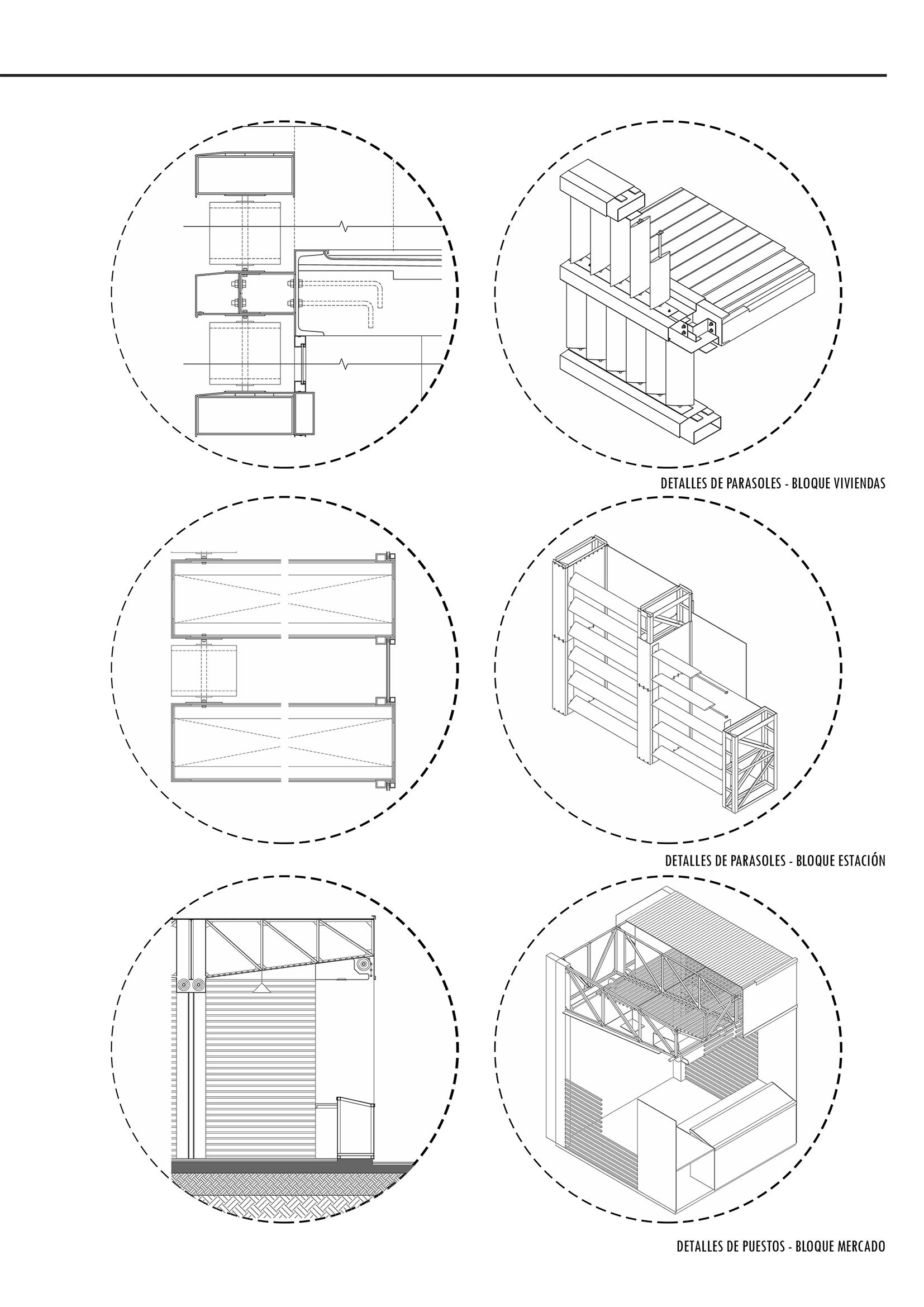 DETALLES DE PARASOLES - BLOQUE VIVIENDAS

DETALLES DE PARASOLES - BLOQUE ESTACIÓN

DETALLES DE PUESTOS - BLOQUE MERCADO