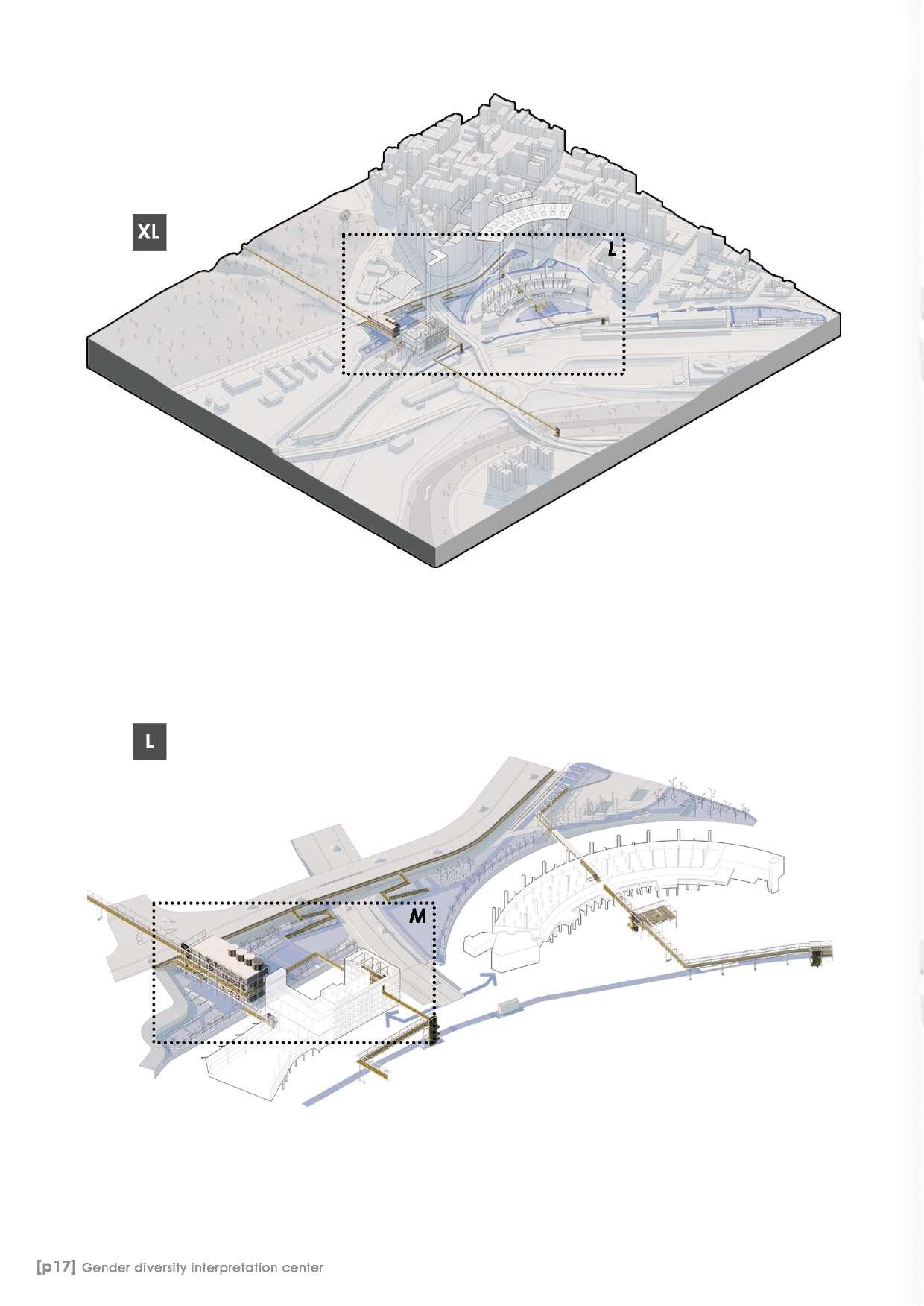 XL

L

L

M

[p17] Gender diversity interpretation center