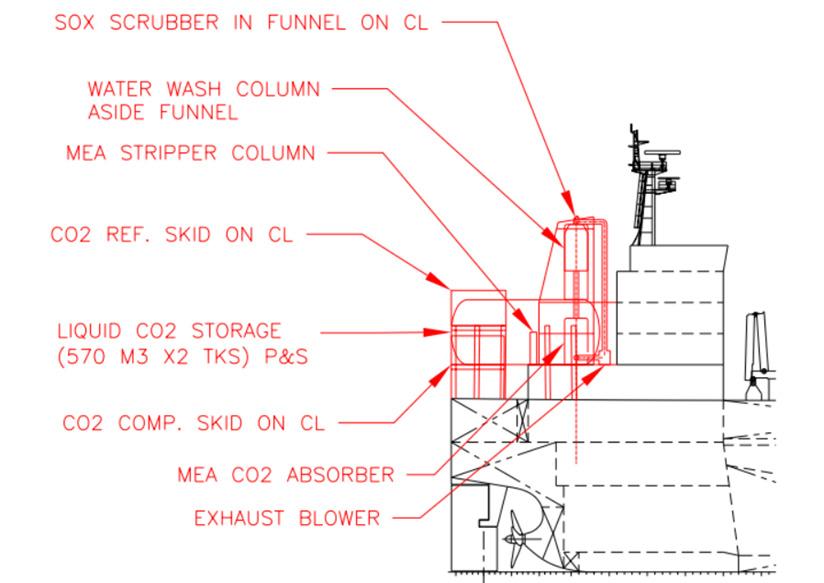 SOX SCRUBBER IN FUNNEL ON CL

WATER WASH COLUMN
ASIDE FUNNEL

MEA STRIPPER COLUMN

CO2 REF. SKID ON CL

LIQUID CO2 STORAGE
(570 M3 X2 TKS) P&S

CO2 COMP. SKID ON CL

MEA CO2 ABSORBER

EXHAUST BLOWER