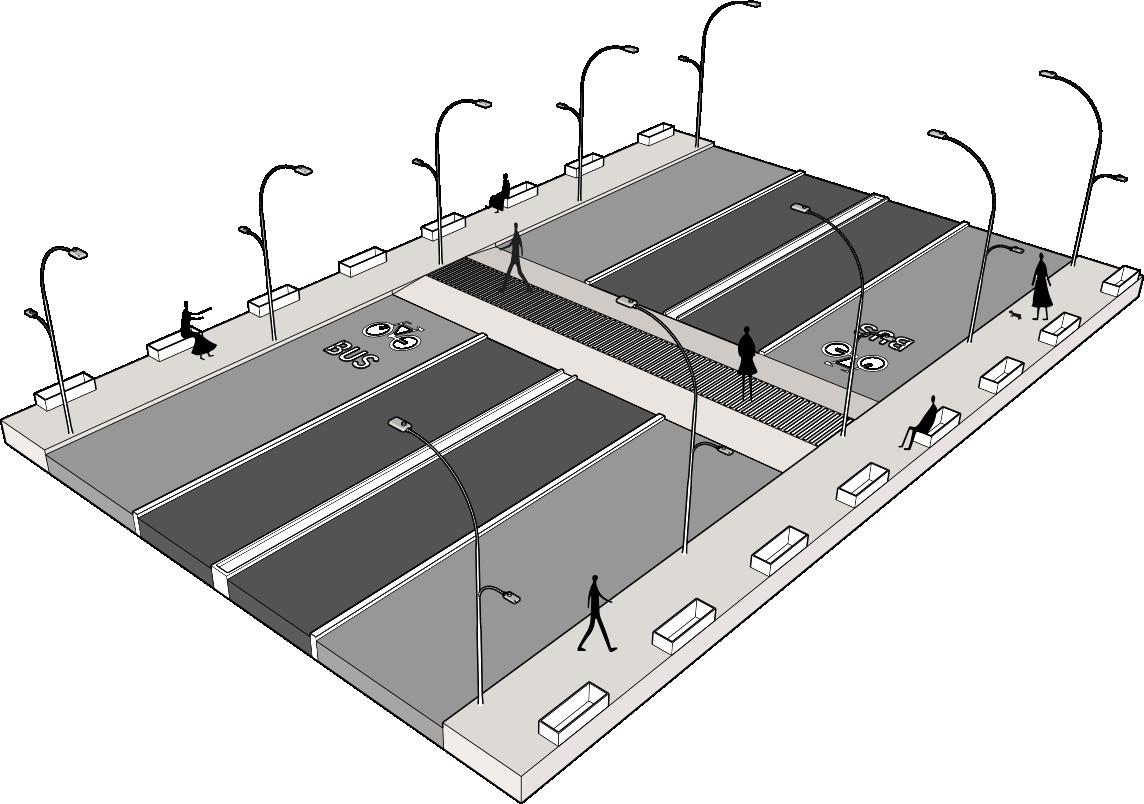 BUS

BUS