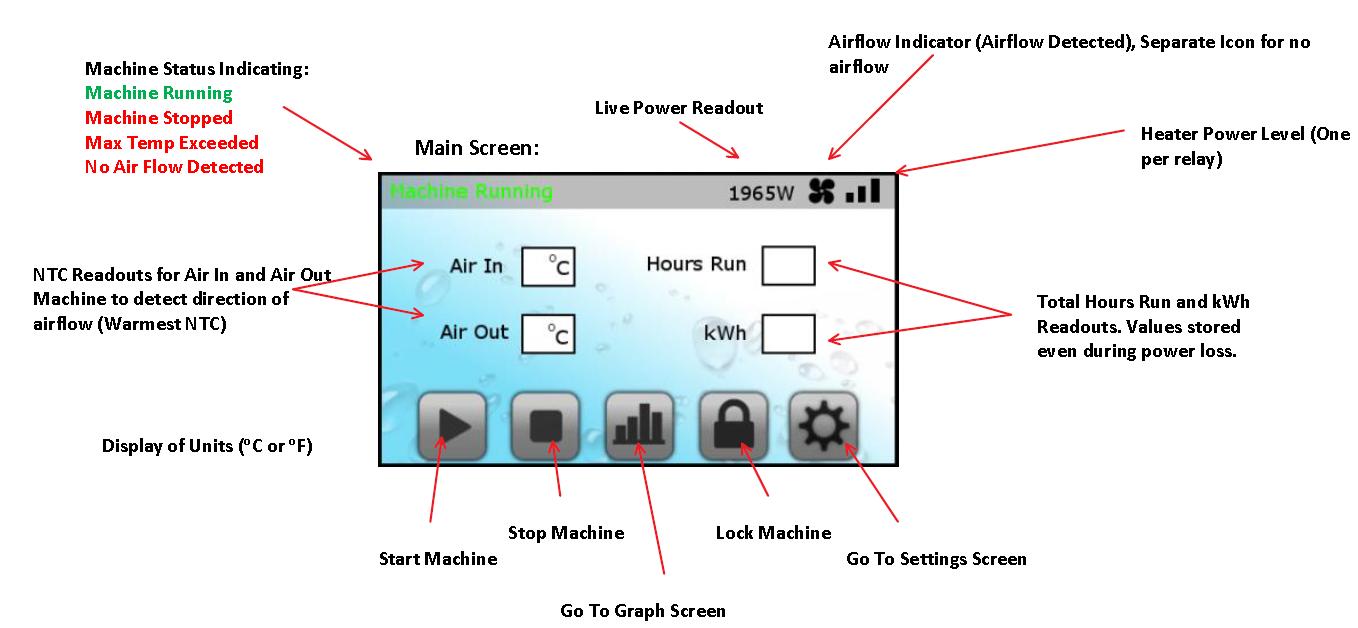 Machine Status Indicating:
Machine Running
Machine Stopped
Max Temp Exceeded
No Air Flow Detected

Live Power Readout

Airflow Indicator (Airflow Detected), Separate Icon for no airflow

Heater Power Level (One per relay)

Main Screen:

Machine Running

1965W

Air In °C

Air Out °C

Hours Run

kWh

NTC Readouts for Air In and Air Out Machine to detect direction of airflow (Warmest NTC)

Total Hours Run and kWh Readouts. Values stored even during power loss.

Display of Units (°C or °F)

Start Machine

Stop Machine

Go To Graph Screen

Lock Machine

Go To Settings Screen