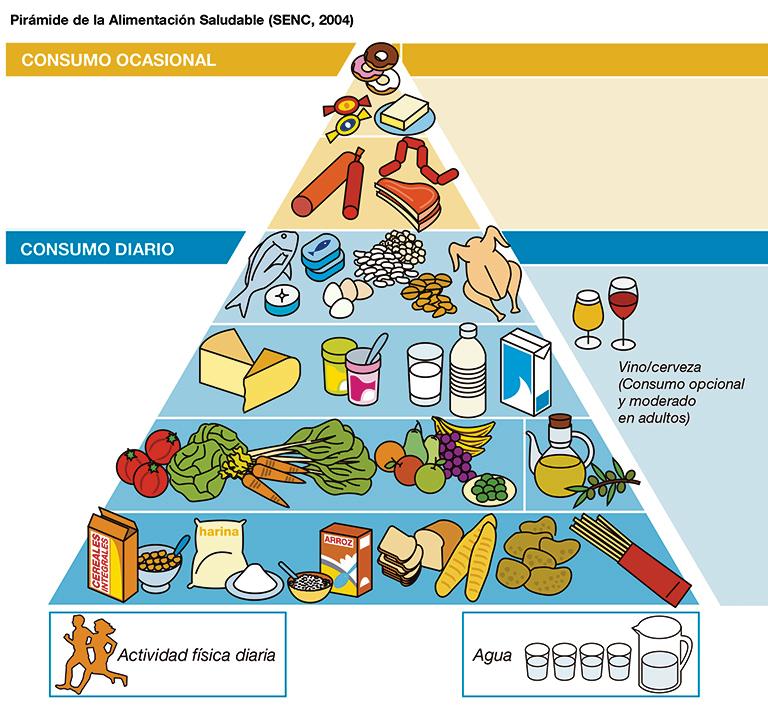 Pirámide de la Alimentación Saludable (SENC, 2004)

CONSUMO OCASIONAL

CONSUMO DIARIO

Vino/cerveza (Consumo opcional y moderado en adultos)

CEREALES INTEGRALES

harina

ARROZ

Actividad física diaria

Agua