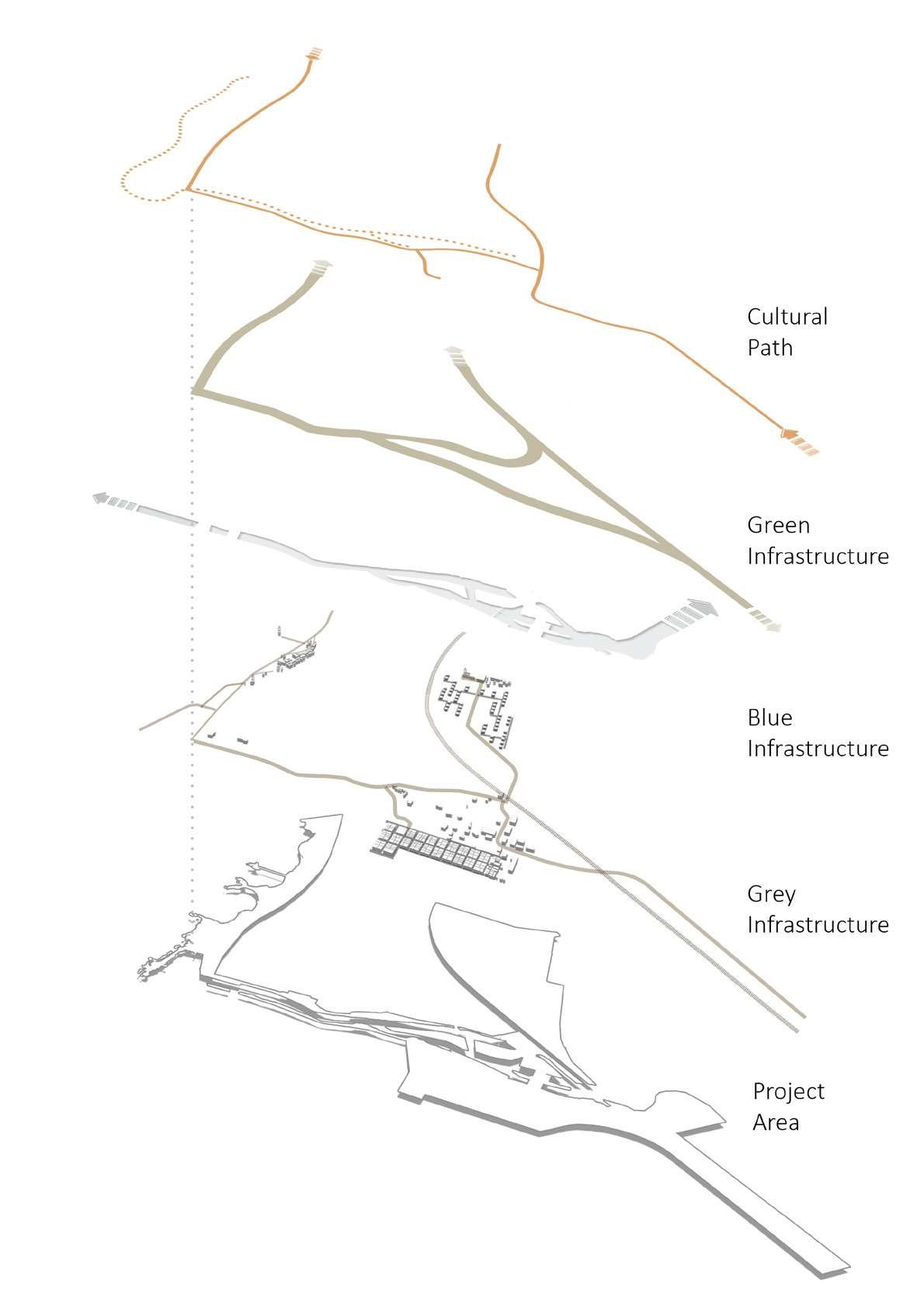 Cultural Path

Green Infrastructure

Blue Infrastructure

Grey Infrastructure

Project Area