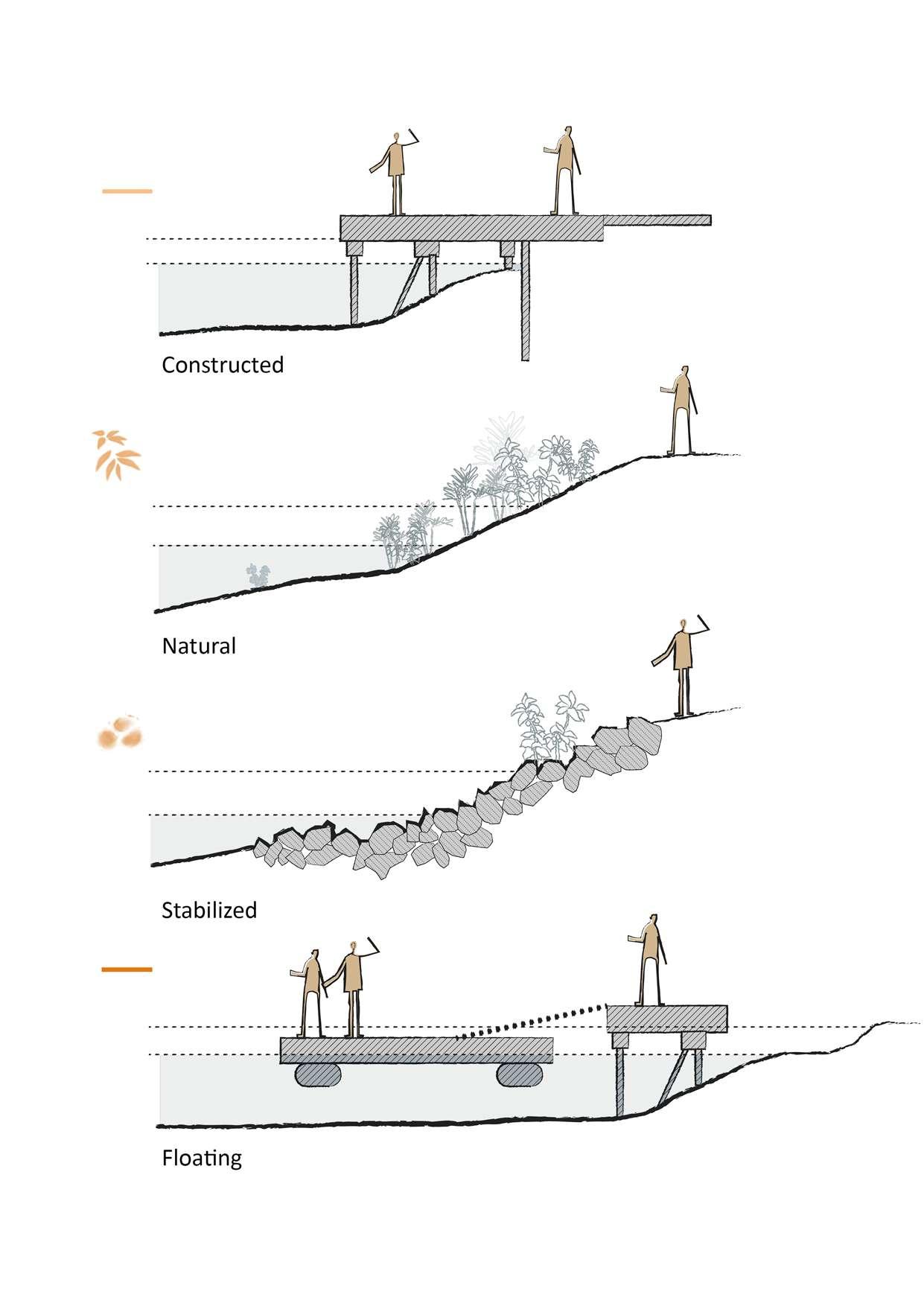 Constructed

Natural

Stabilized

Floating