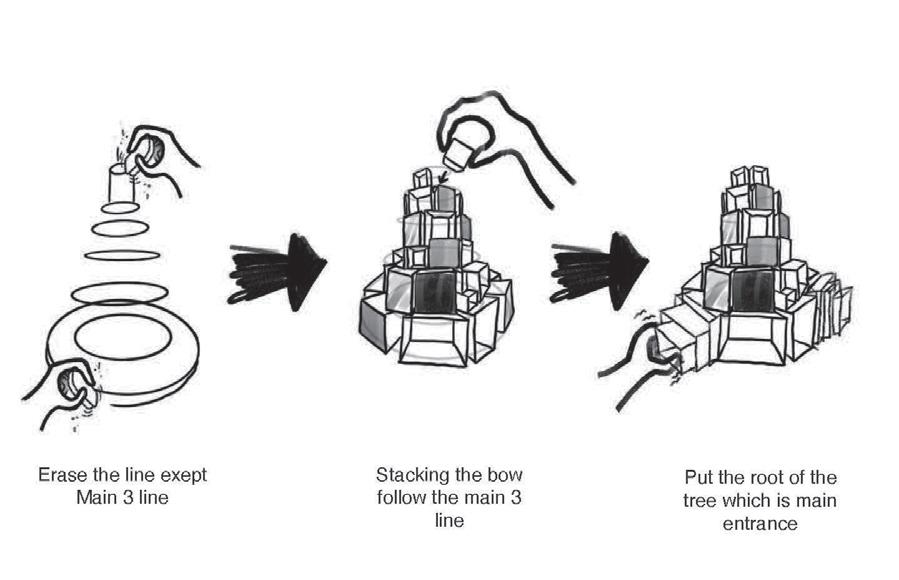 Erase the line exept Main 3 line

Stacking the bow follow the main 3 line

Put the root of the tree which is main entrance