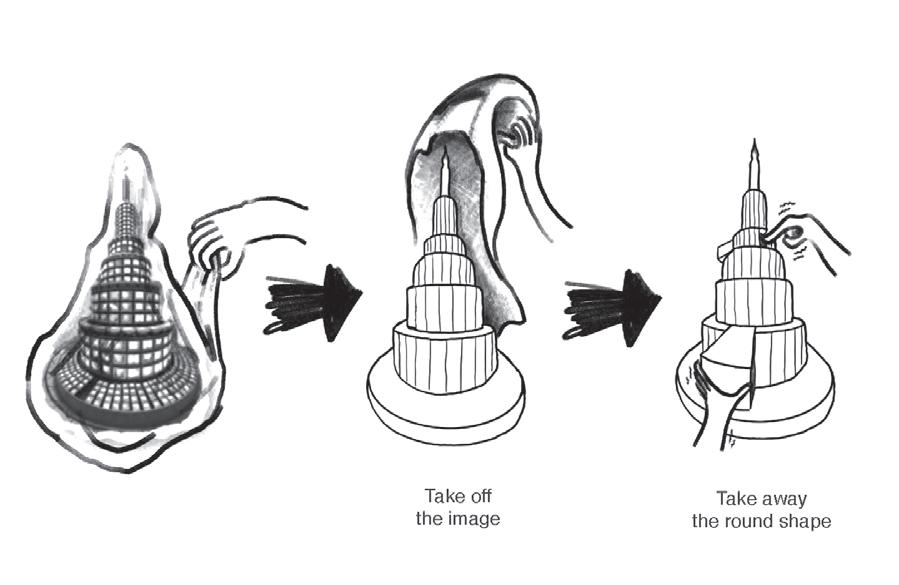 Take off
the image

Take away
the round shape