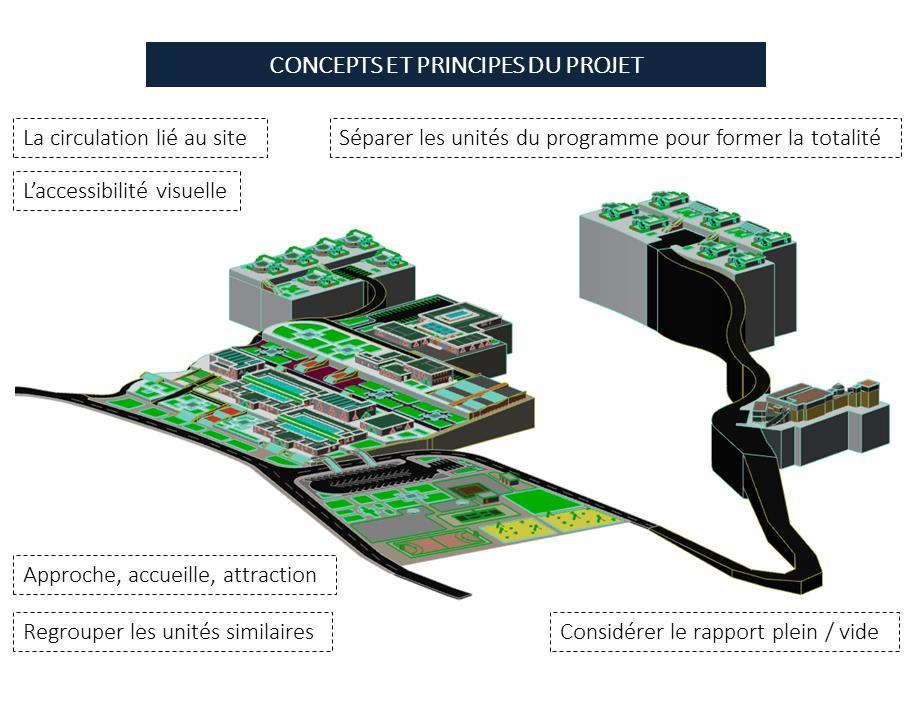 CONCEPTS ET PRINCIPES DU PROJET

La circulation lié au site

Séparer les unités du programme pour former la totalité

L'accessibilité visuelle

Approche, accueille, attraction

Regrouper les unités similaires

Considérer le rapport plein / vide