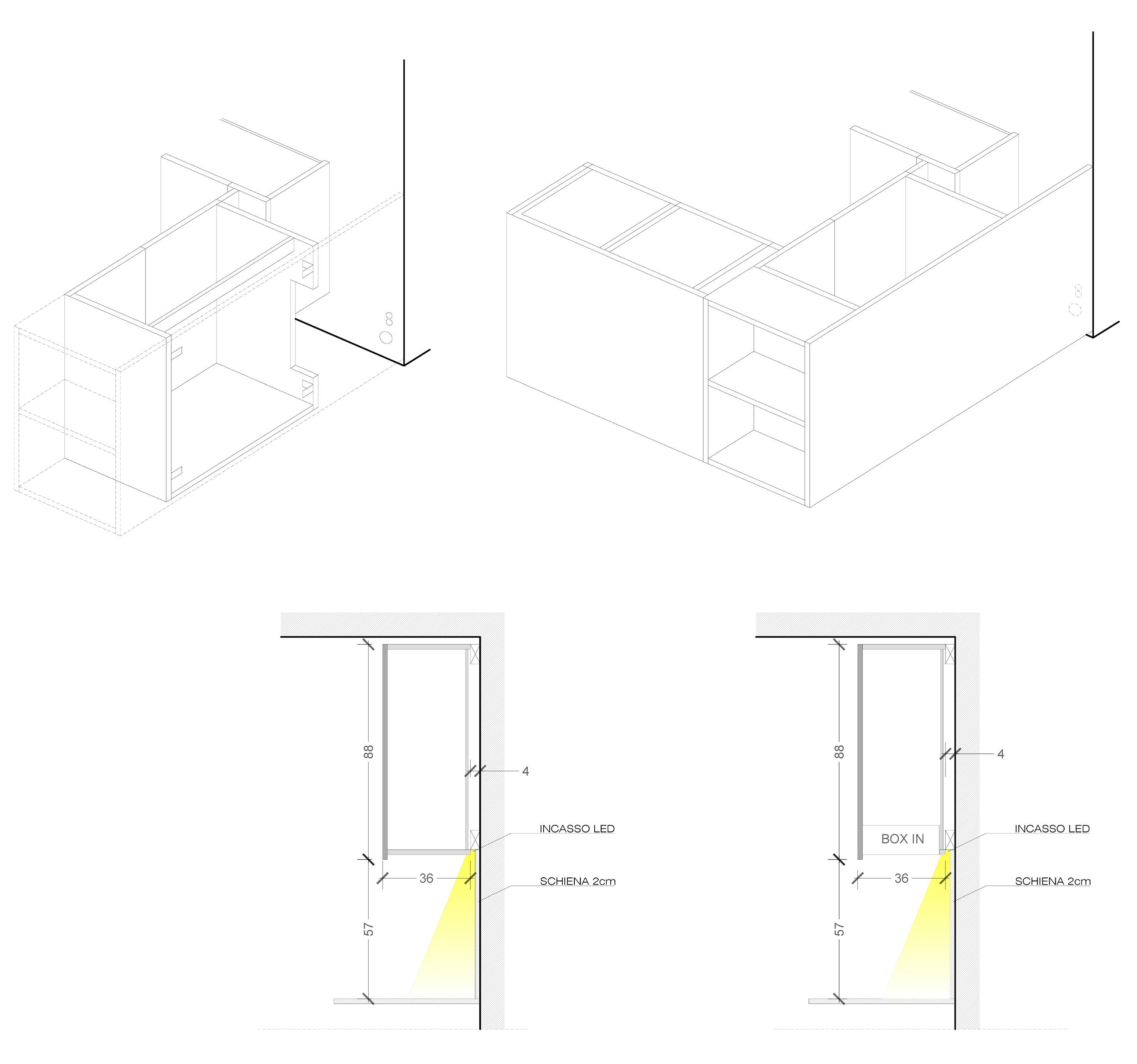 88

4

INCASSO LED

36

SCHIENA 2cm

57

88

4

BOX IN

INCASSO LED

36

SCHIENA 2cm

57