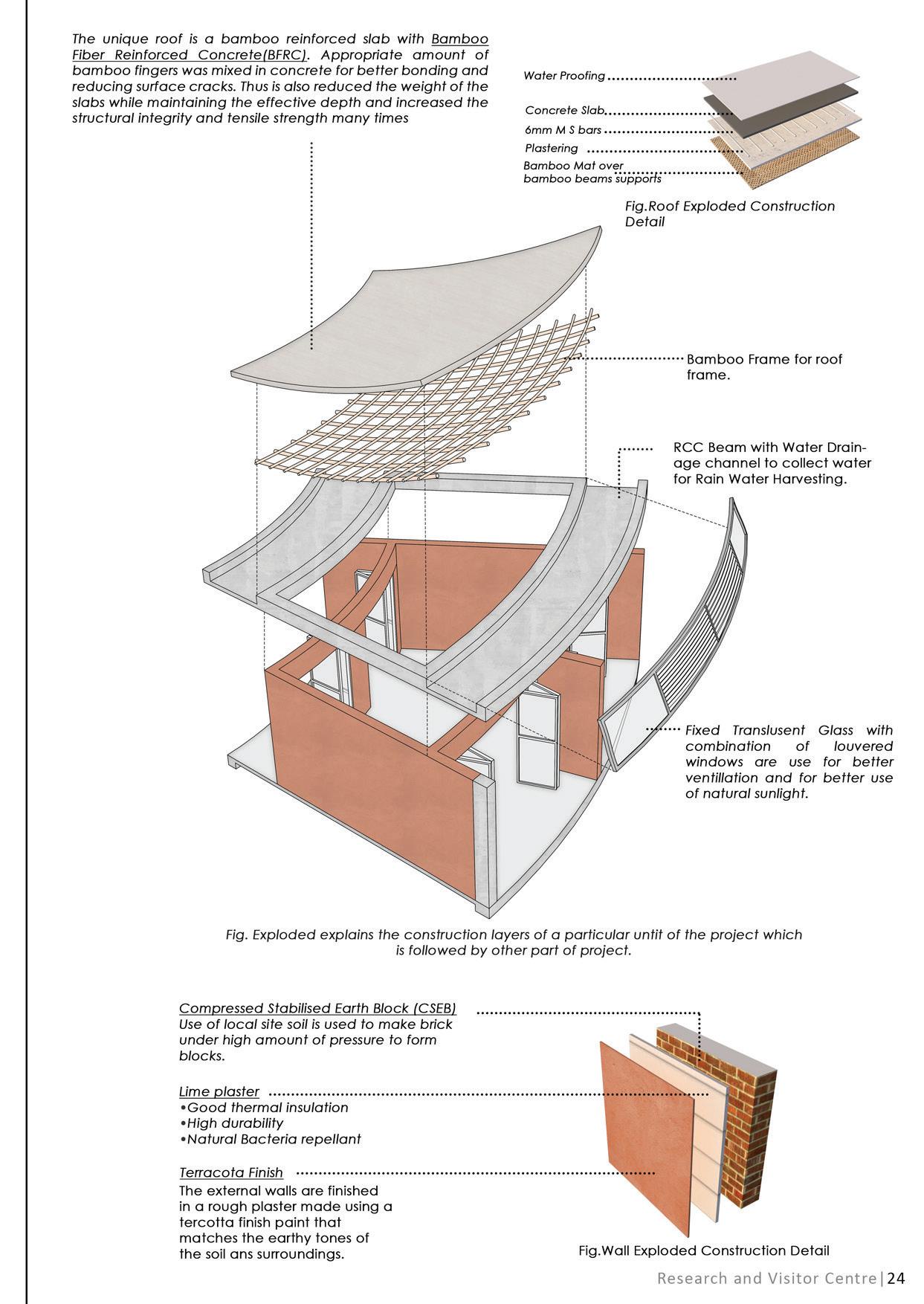 The unique roof is a bamboo reinforced slab with Bamboo Fiber Reinforced Concrete(BFRC). Appropriate amount of bamboo fingers was mixed in concrete for better bonding and reducing surface cracks. Thus is also reduced the weight of the slabs while maintaining the effective depth and increased the structural integrity and tensile strength many times

Water Proofing
Concrete Slab
6mm M S bars
Plastering
Bamboo Mat over bamboo beams supports

Fig.Roof Exploded Construction Detail

Bamboo Frame for roof frame.

RCC Beam with Water Drainage channel to collect water for Rain Water Harvesting.

Fixed Translusent Glass with combination of louvered windows are use for better ventillation and for better use of natural sunlight.

Fig. Exploded explains the construction layers of a particular untit of the project which is followed by other part of project.

Compressed Stabilised Earth Block (CSEB)
Use of local site soil is used to make brick under high amount of pressure to form blocks.

Lime plaster
•Good thermal insulation
•High durability
•Natural Bacteria repellant

Terracota Finish
The external walls are finished in a rough plaster made using a tercotta finish paint that matches the earthy tones of the soil ans surroundings.

Fig.Wall Exploded Construction Detail

Research and Visitor Centre|24