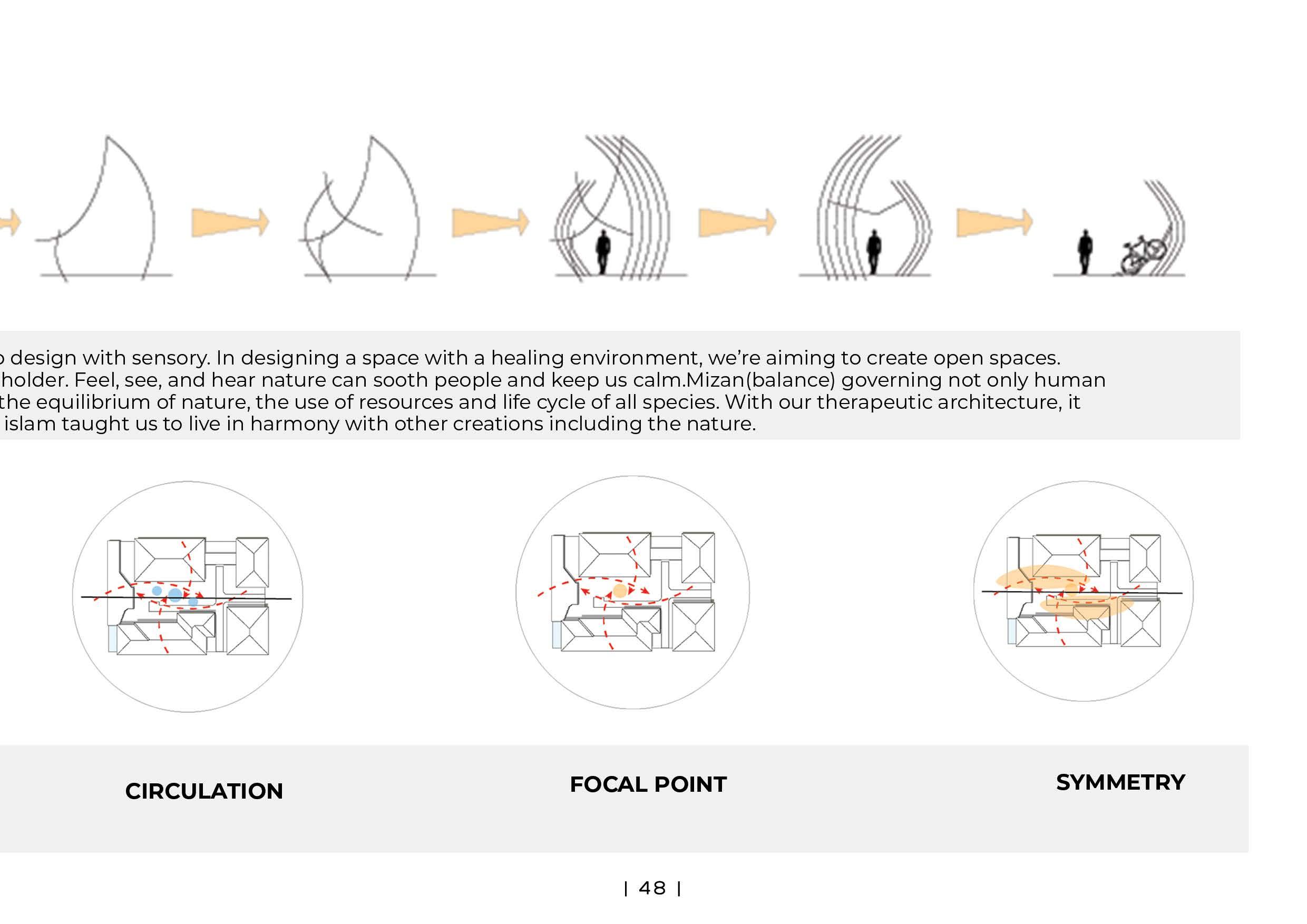 o design with sensory. In designing a space with a healing environment, we're aiming to create open spaces. holder. Feel, see, and hear nature can sooth people and keep us calm.Mizan(balance) governing not only human the equilibrium of nature, the use of resources and life cycle of all species. With our therapeutic architecture, it islam taught us to live in harmony with other creations including the nature.

CIRCULATION

FOCAL POINT

SYMMETRY

| 48 |