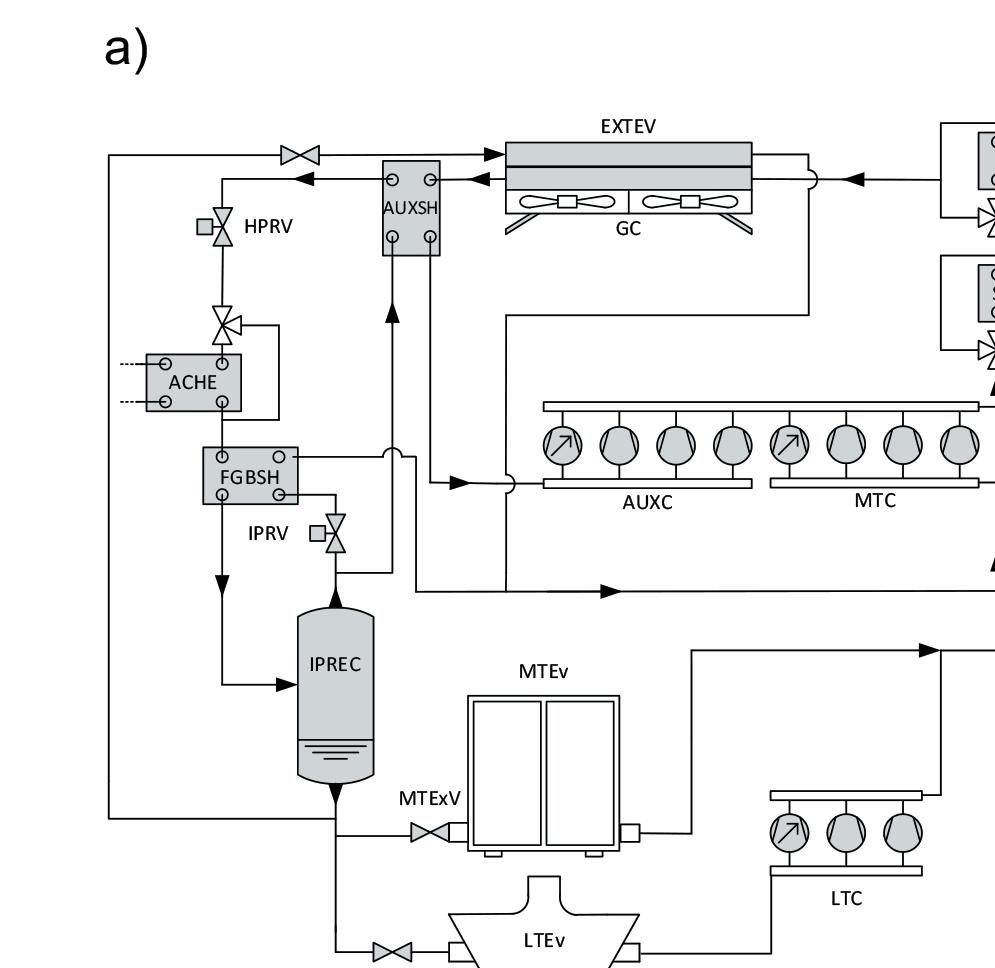 a)

EXTEV

AUXSH

GC

HPRV

ACHE

FGBSH

IPRV

AUXC

MTC

IPREC

MTEv

MTExV

LTC

LTEv