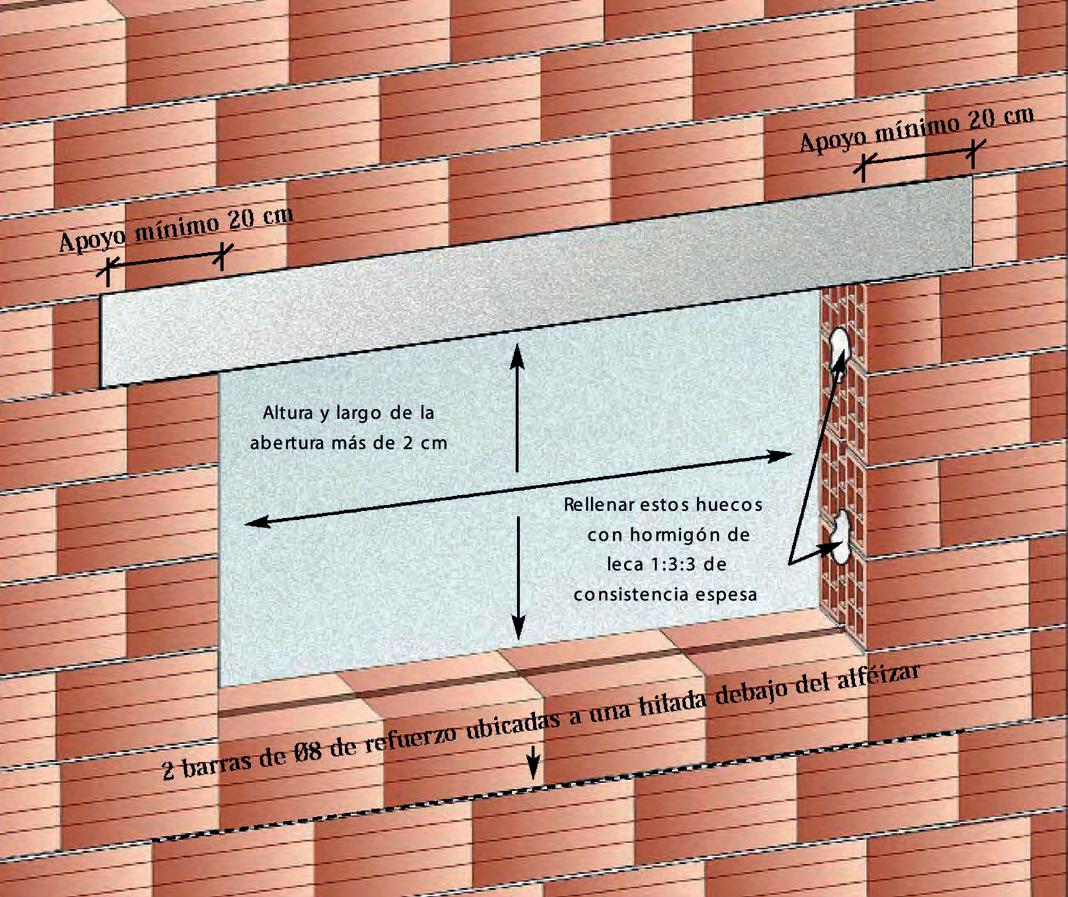 Apoyo mínimo 20 cm

Apoyo mínimo 20 cm

Altura y largo de la abertura más de 2 cm

Rellenar estos huecos con hormigón de leca 1:3:3 de consistencia espesa

2 barras de Ø8 de refuerzo ubicadas a una hilada debajo del alféizar