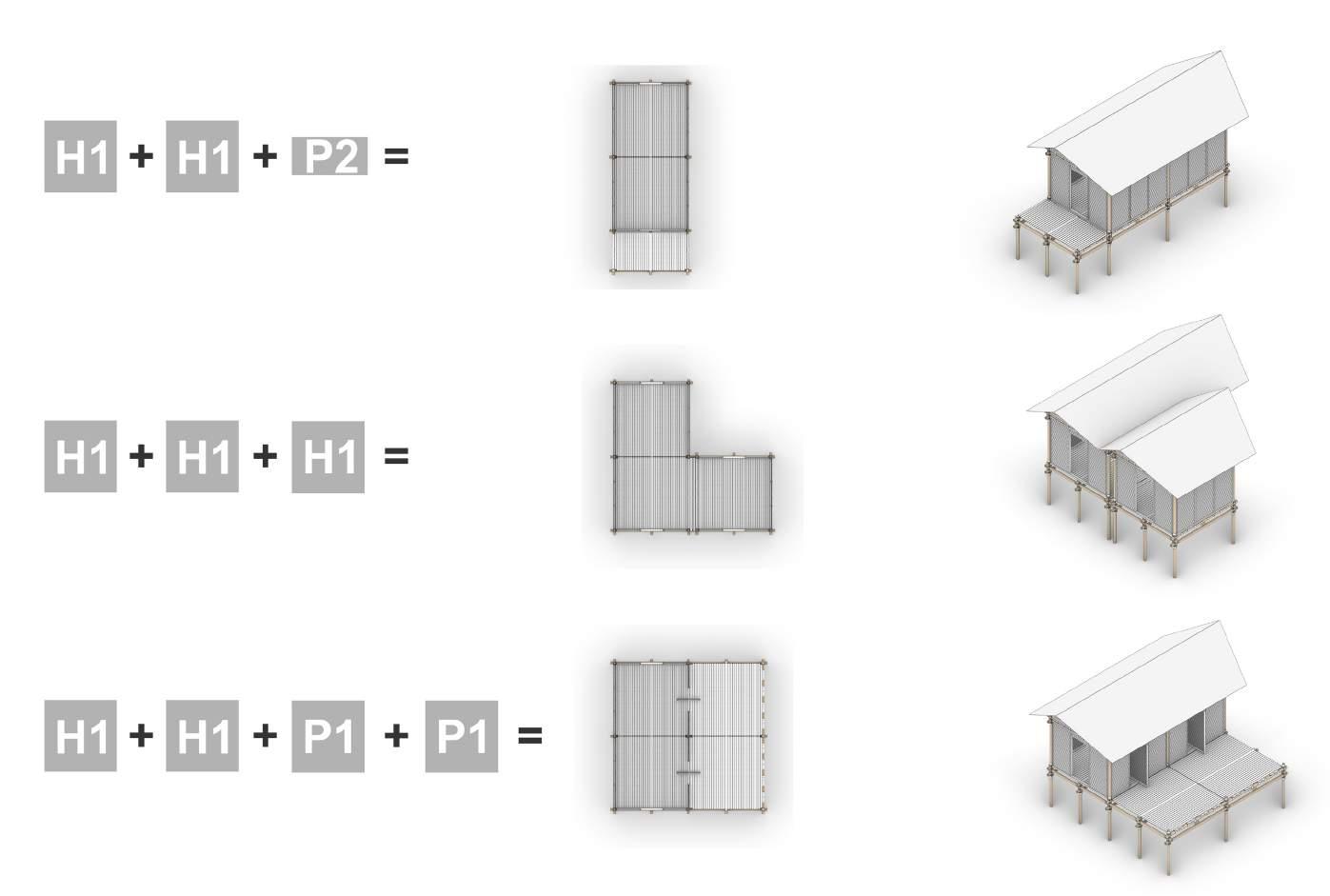 H1 + H1 + P2 =

H1 + H1 + H1 =

H1 + H1 + P1 + P1 =