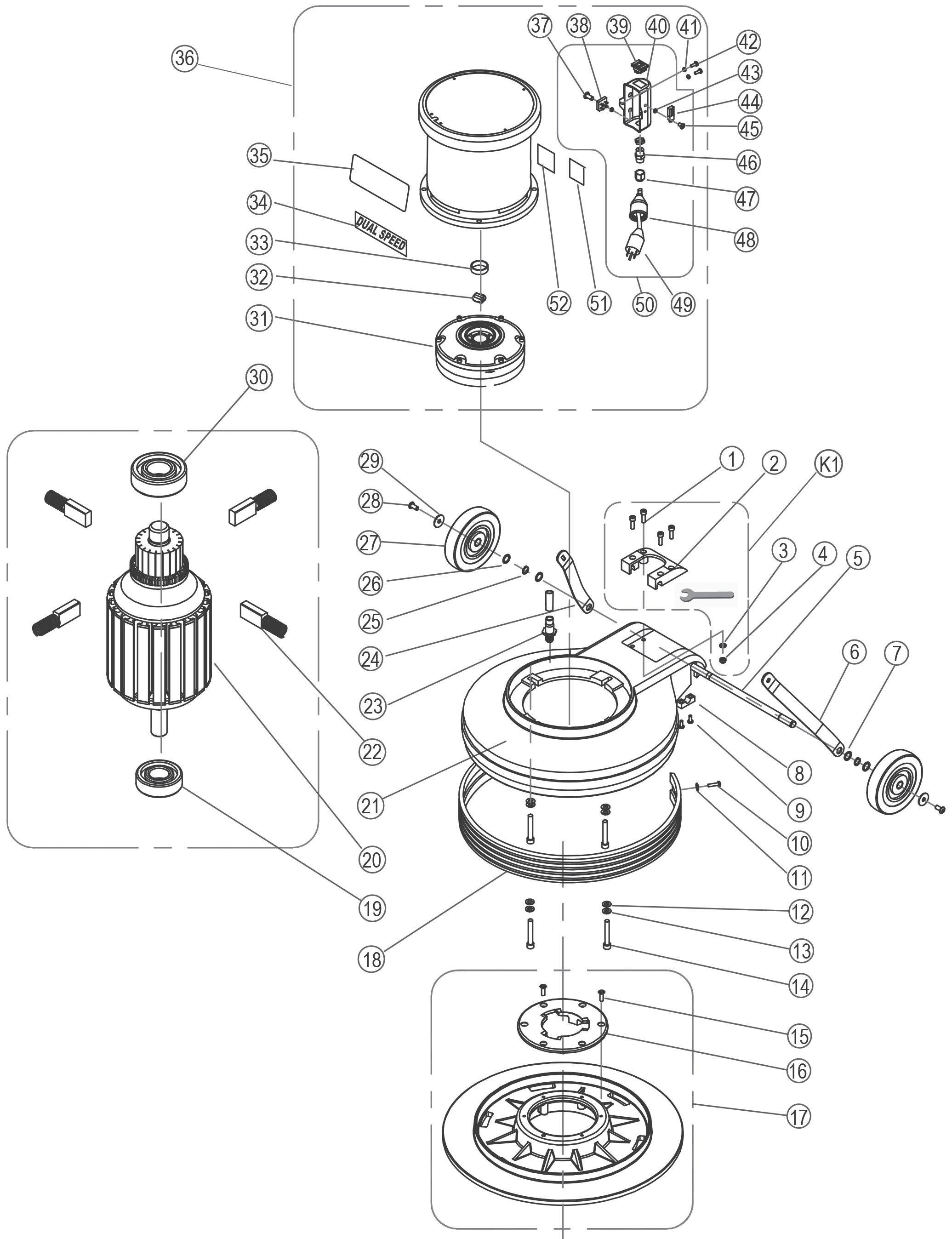 36
37
38
39
40
41
42
43
44
45
46
47
48
49
50
51
52
35
34
DUAL SPEED
33
32
31
30
29
28
27
26
25
24
23
22
21
20
19
18
1
2
K1
3
4
5
6
7
8
9
10
11
12
13
14
15
16
17