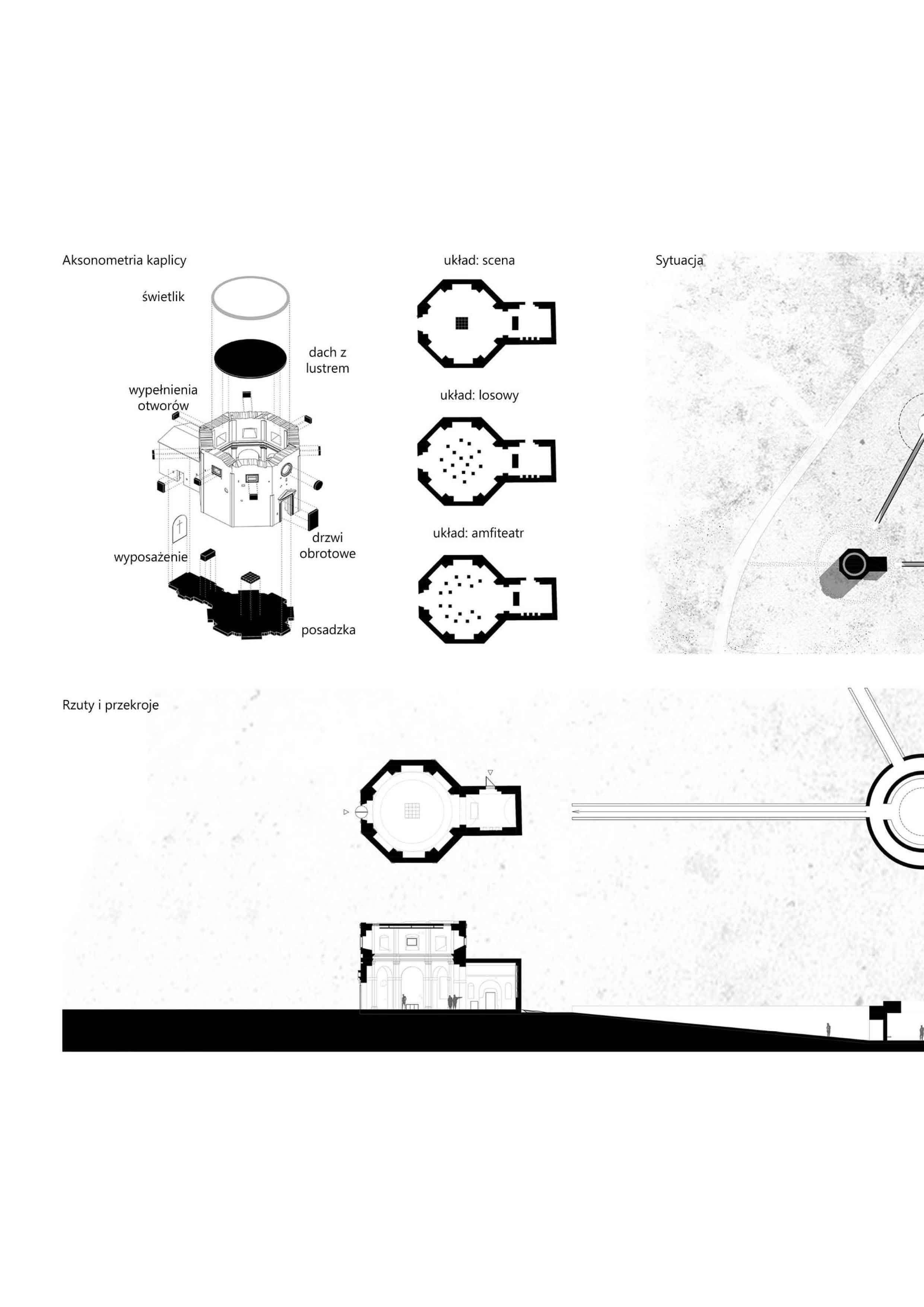 Aksonometria kaplicy

świetlik

dach z lustrem

wypełnienia otworów

drzwi obrotowe

wyposażenie

posadzka

układ: scena

układ: losowy

układ: amfiteatr

Sytuacja

Rzuty i przekroje