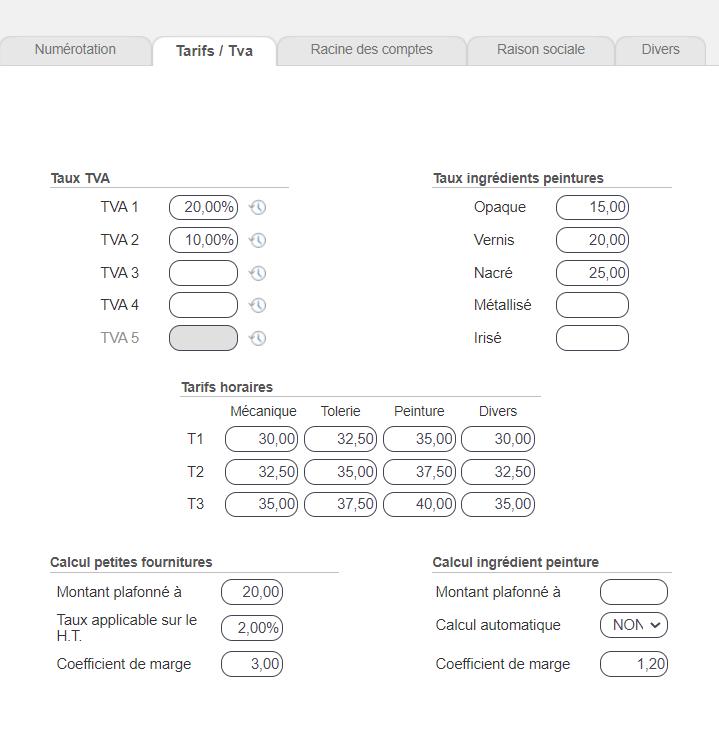 Numérotation Tarifs / Tva Racine des comptes Raison sociale Divers

Taux TVA

TVA 1 20,00%
TVA 2 10,00%
TVA 3
TVA 4
TVA 5

Taux ingrédients peintures

Opaque 15,00
Vernis 20,00
Nacré 25,00
Métallisé
Irisé

Tarifs horaires

| | Mécanique | Tolerie | Peinture | Divers |
|---|---|---|---|---|
| T1 | 30,00 | 32,50 | 35,00 | 30,00 |
| T2 | 32,50 | 35,00 | 37,50 | 32,50 |
| T3 | 35,00 | 37,50 | 40,00 | 35,00 |

Calcul petites fournitures

Montant plafonné à 20,00
Taux applicable sur le H.T. 2,00%
Coefficient de marge 3,00

Calcul ingrédient peinture

Montant plafonné à
Calcul automatique NON
Coefficient de marge 1,20