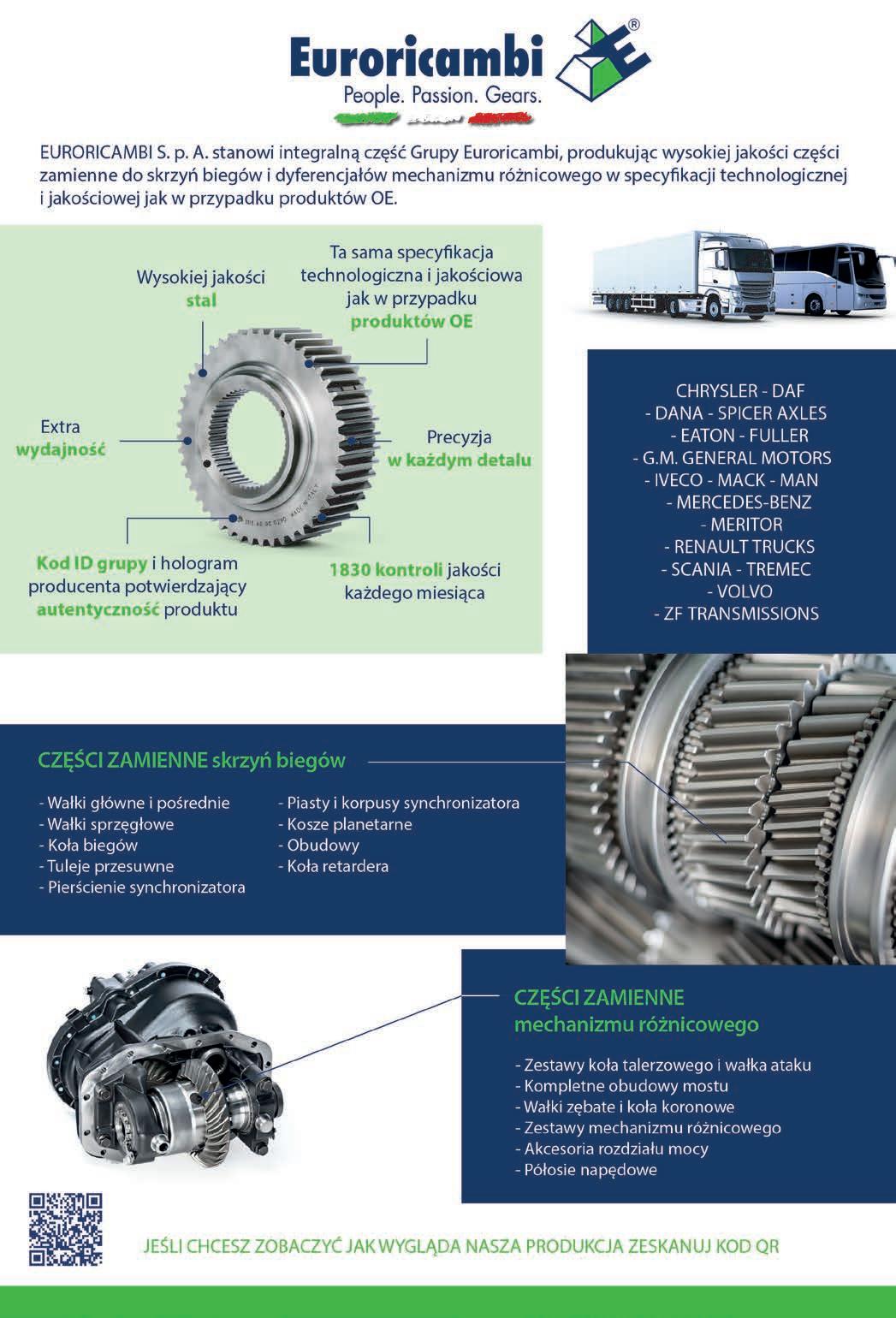 Euroricambi®
People. Passion. Gears.

EURORICAMBI S. p. A. stanowi integralną część Grupy Euroricambi, produkując wysokiej jakości części zamienne do skrzyń biegów i dyferencjałów mechanizmu różnicowego w specyfikacji technologicznej i jakościowej jak w przypadku produktów OE.

Wysokiej jakości stal

Ta sama specyfikacja technologiczna i jakościowa jak w przypadku produktów OE

Extra wydajność

Precyzja w każdym detalu

Kod ID grupy i hologram producenta potwierdzający autentyczność produktu

1830 kontroli jakości każdego miesiąca

CHRYSLER - DAF
- DANA - SPICER AXLES
- EATON - FULLER
- G.M. GENERAL MOTORS
- IVECO - MACK - MAN
- MERCEDES-BENZ
- MERITOR
- RENAULT TRUCKS
- SCANIA - TREMEC
- VOLVO
- ZF TRANSMISSIONS

CZĘŚCI ZAMIENNE skrzyń biegów

- Wałki główne i pośrednie
- Wałki sprzęgłowe
- Koła biegów
- Tuleje przesuwne
- Pierścienie synchronizatora

- Piasty i korpusy synchronizatora
- Kosze planetarne
- Obudowy
- Koła retardera

CZĘŚCI ZAMIENNE mechanizmu różnicowego

- Zestawy koła talerzowego i wałka ataku
- Kompletne obudowy mostu
- Wałki zębate i koła koronowe
- Zestawy mechanizmu różnicowego
- Akcesoria rozdziału mocy
- Półosie napędowe

JEŚLI CHCESZ ZOBACZYĆ JAK WYGLĄDA NASZA PRODUKCJA ZESKANUJ KOD QR