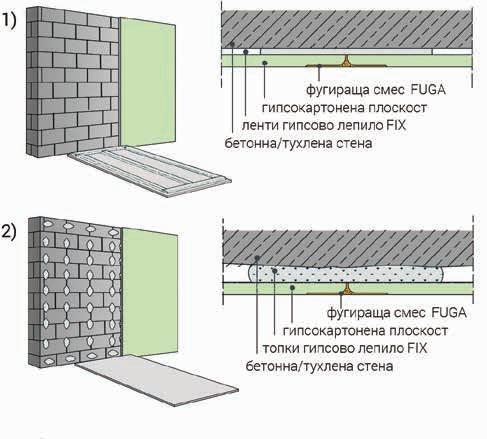 1)

фугираща смес FUGA
гипсокартонена плоскост
ленти гипсово лепило FIX
бетонна/тухлена стена

2)

фугираща смес FUGA
гипсокартонена плоскост
топки гипсово лепило FIX
бетонна/тухлена стена