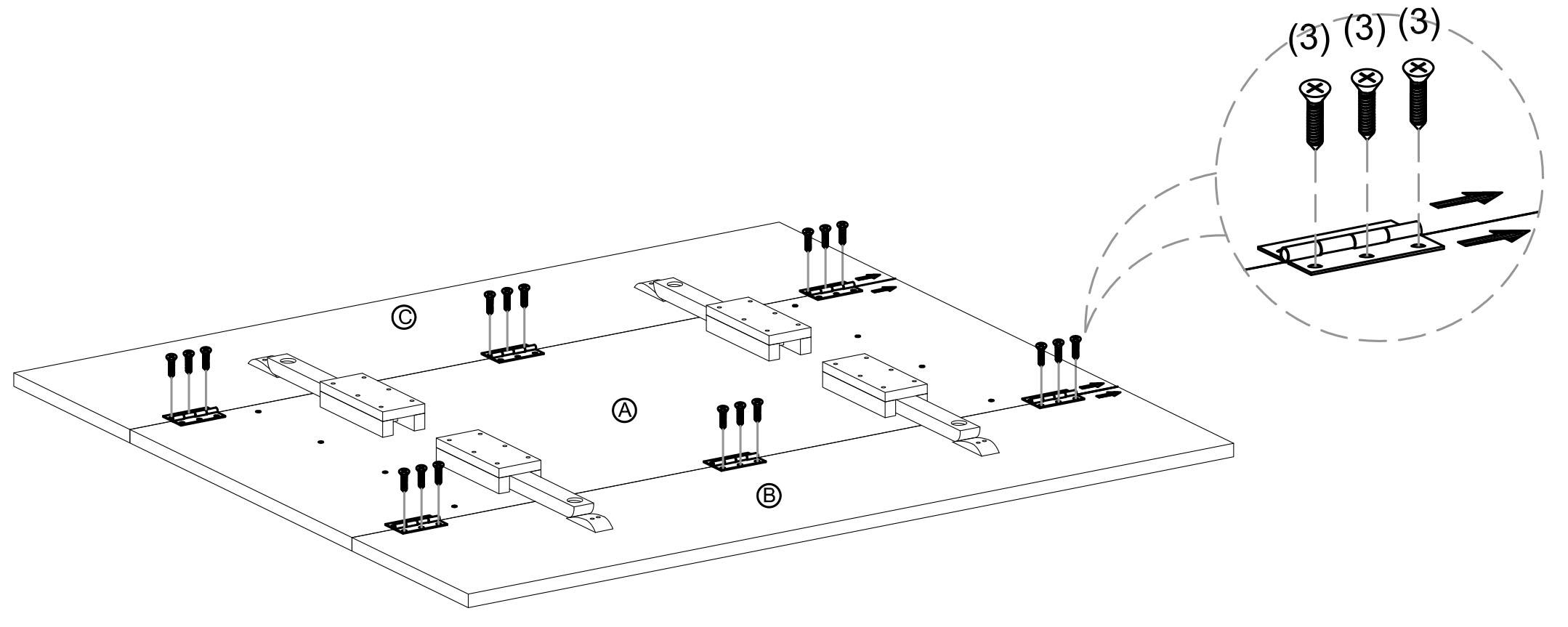 (3) (3) (3)

C

A

B