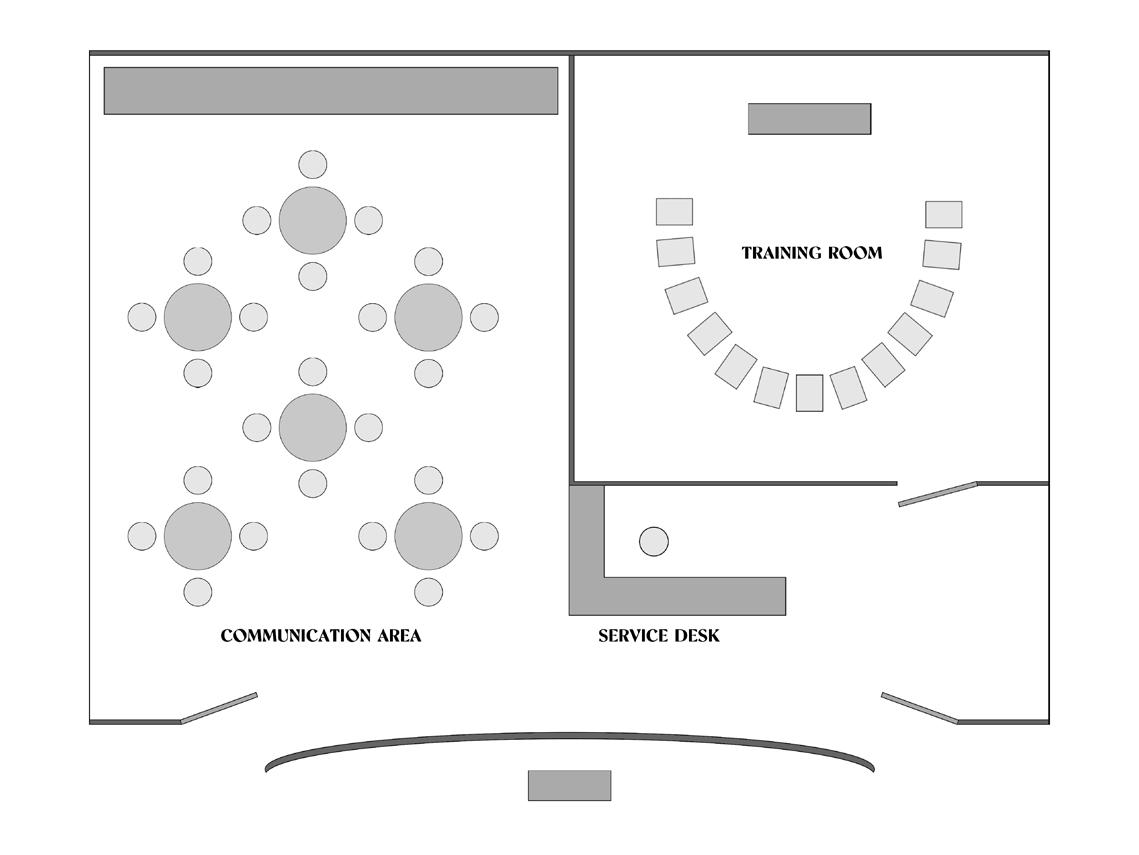 TRAINING ROOM

COMMUNICATION AREA

SERVICE DESK